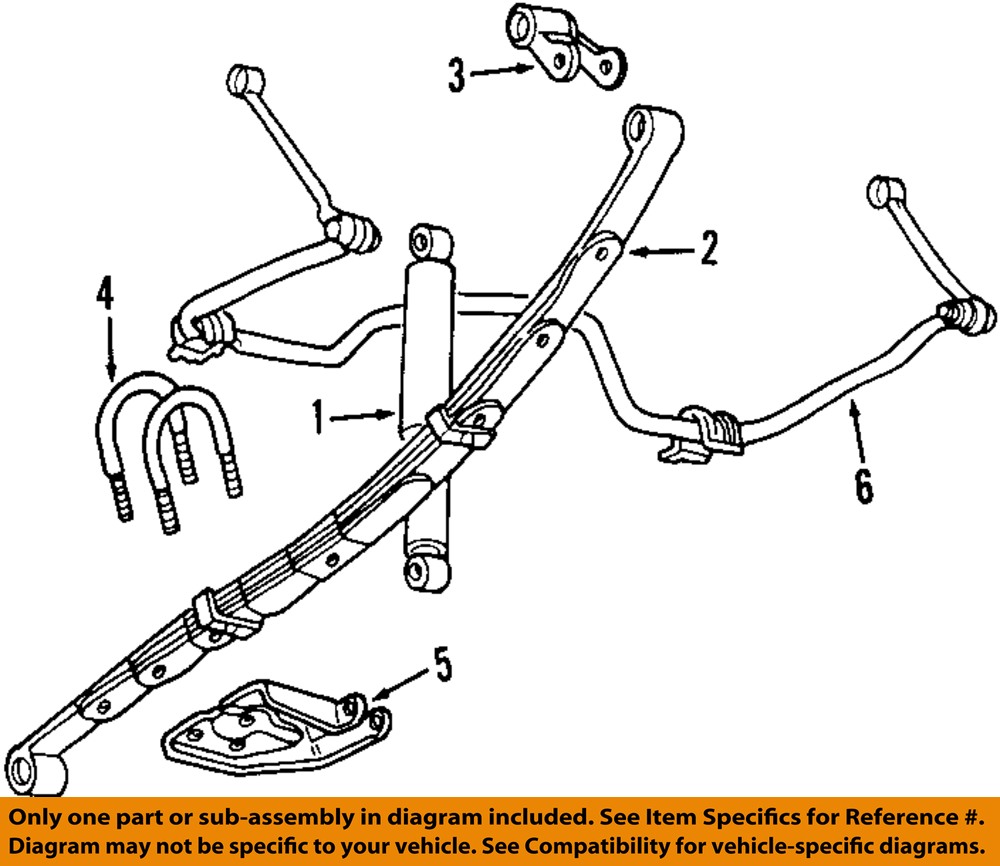 3

2

4

1

6

5

Only one part or sub-assembly in diagram included. See Item Specifics for Reference #. Diagram may not be specific to your vehicle. See Compatibility for vehicle-specific diagrams.