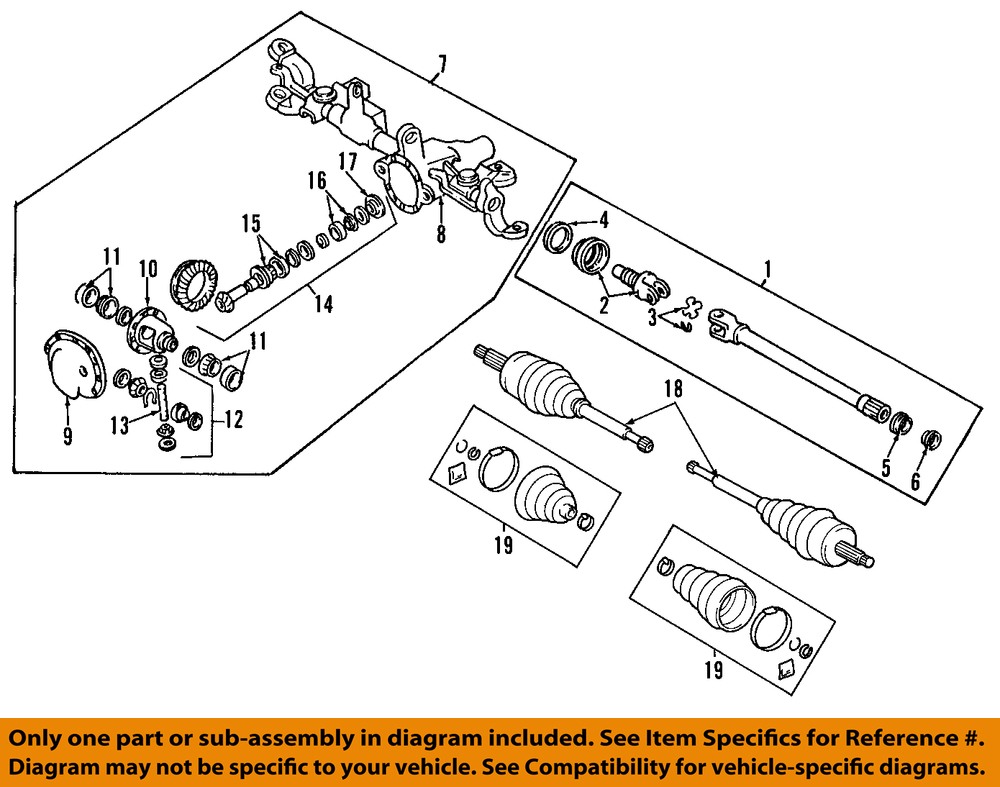 7
17
16
15
8
4
1
11
10
14
2
3
11
9
13
12
18
5
6
19
19

Only one part or sub-assembly in diagram included. See Item Specifics for Reference #.
Diagram may not be specific to your vehicle. See Compatibility for vehicle-specific diagrams.