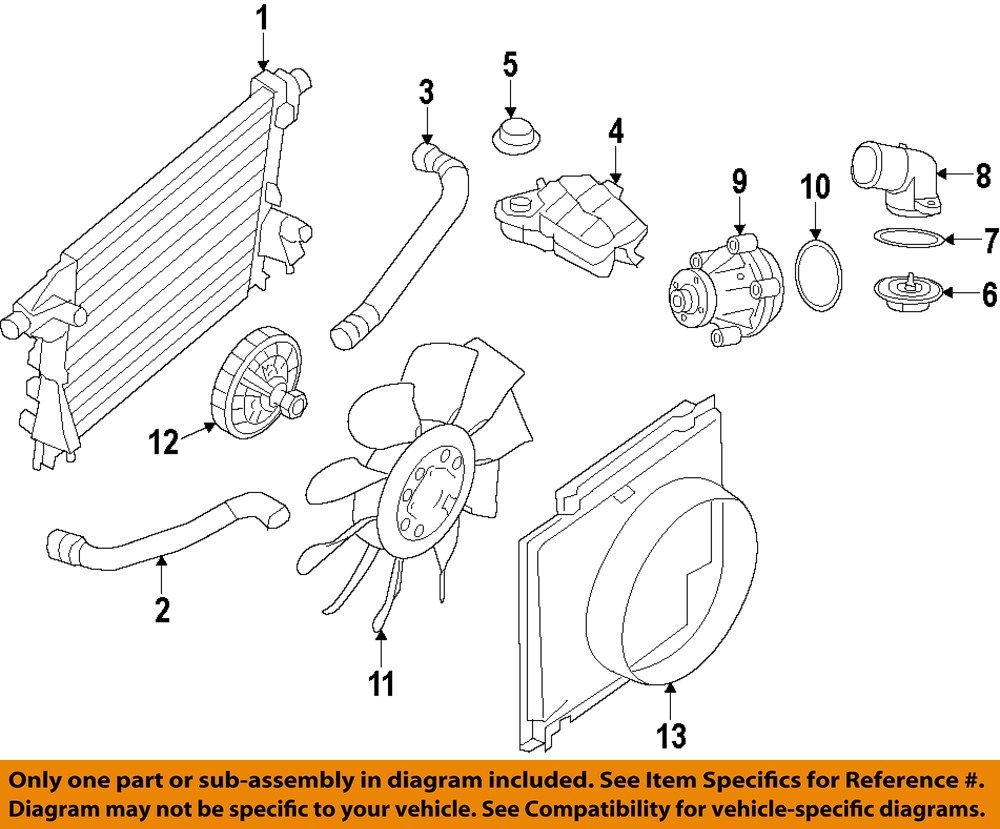 1
3
5
4
9
10
8
7
6
12
2
11
13

Only one part or sub-assembly in diagram included. See Item Specifics for Reference #. Diagram may not be specific to your vehicle. See Compatibility for vehicle-specific diagrams.