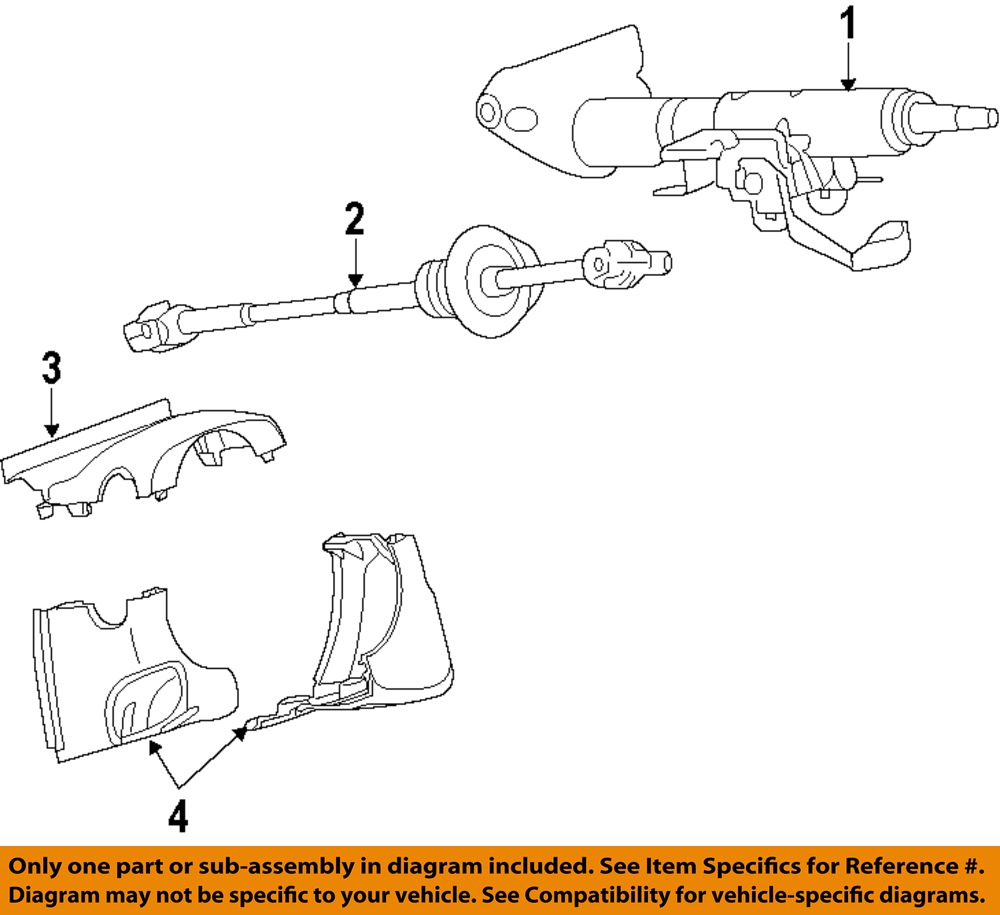 1

2

3

4

Only one part or sub-assembly in diagram included. See Item Specifics for Reference #.
Diagram may not be specific to your vehicle. See Compatibility for vehicle-specific diagrams.