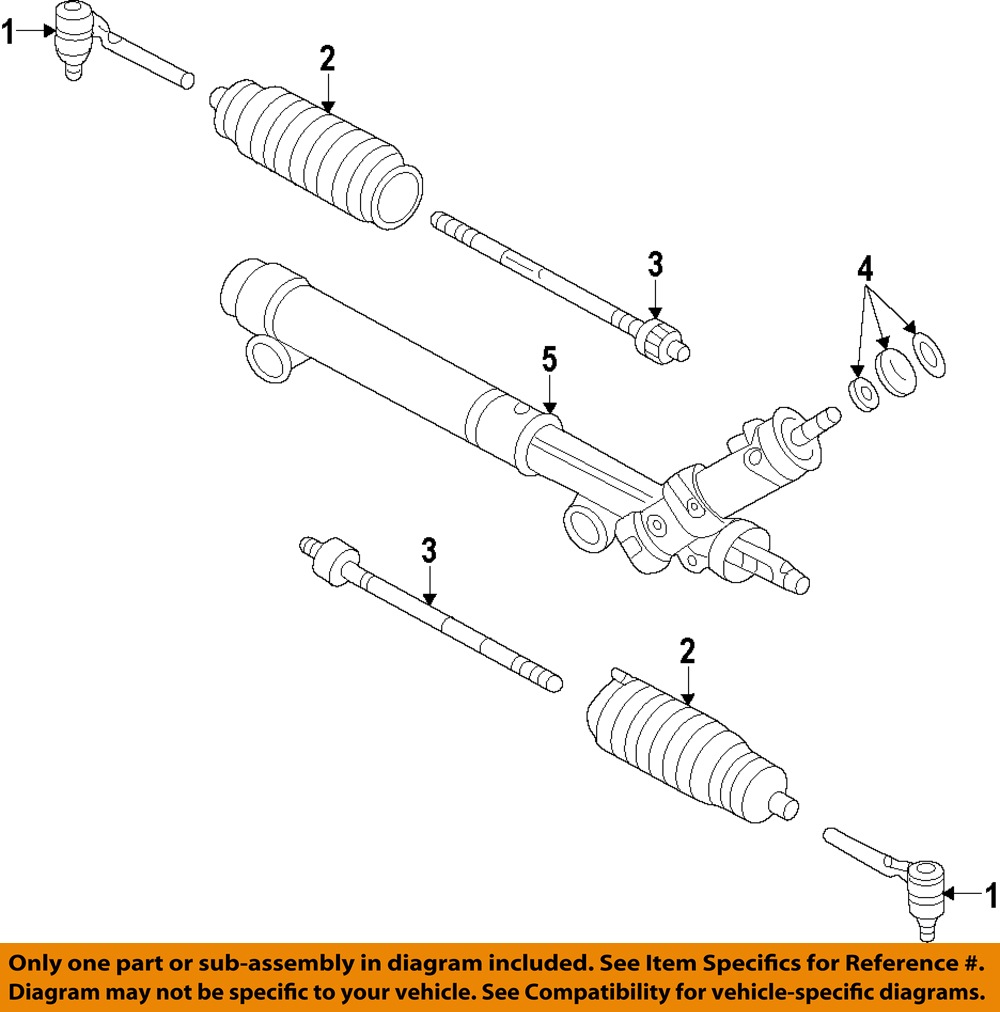 1
2
3
4
5
3
2
1

Only one part or sub-assembly in diagram included. See Item Specifics for Reference #.
Diagram may not be specific to your vehicle. See Compatibility for vehicle-specific diagrams.