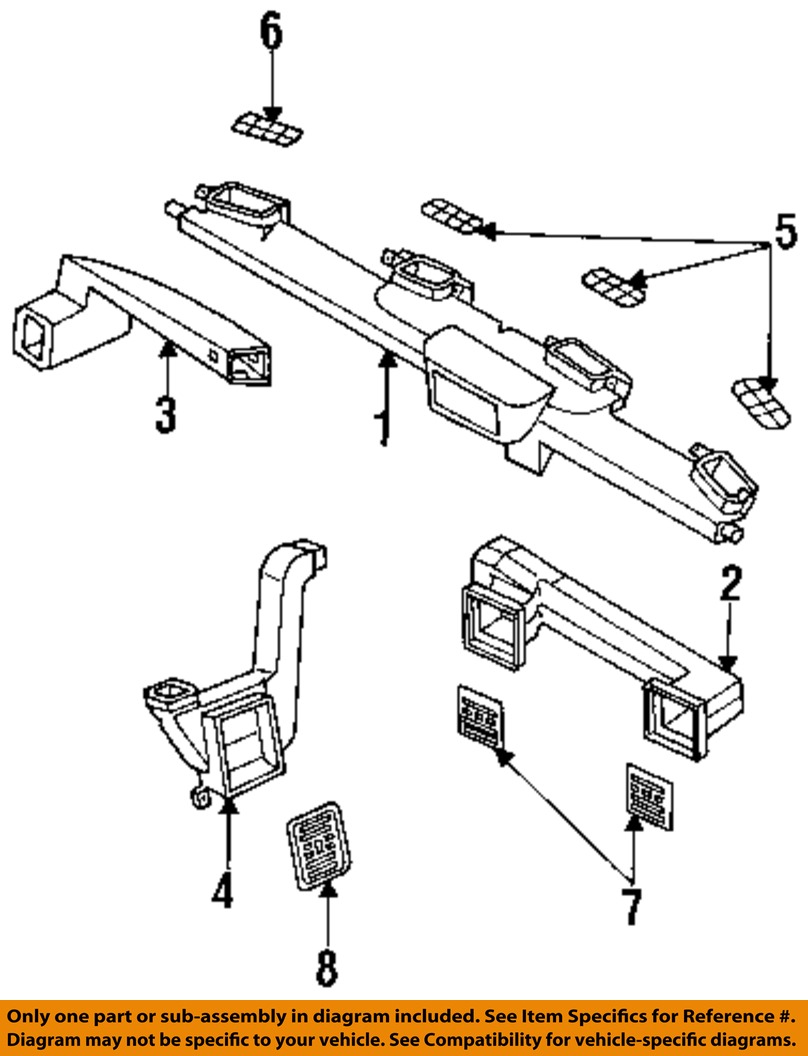 6
5
3
1
2
4
7
8

Only one part or sub-assembly in diagram included. See Item Specifics for Reference #.
Diagram may not be specific to your vehicle. See Compatibility for vehicle-specific diagrams.