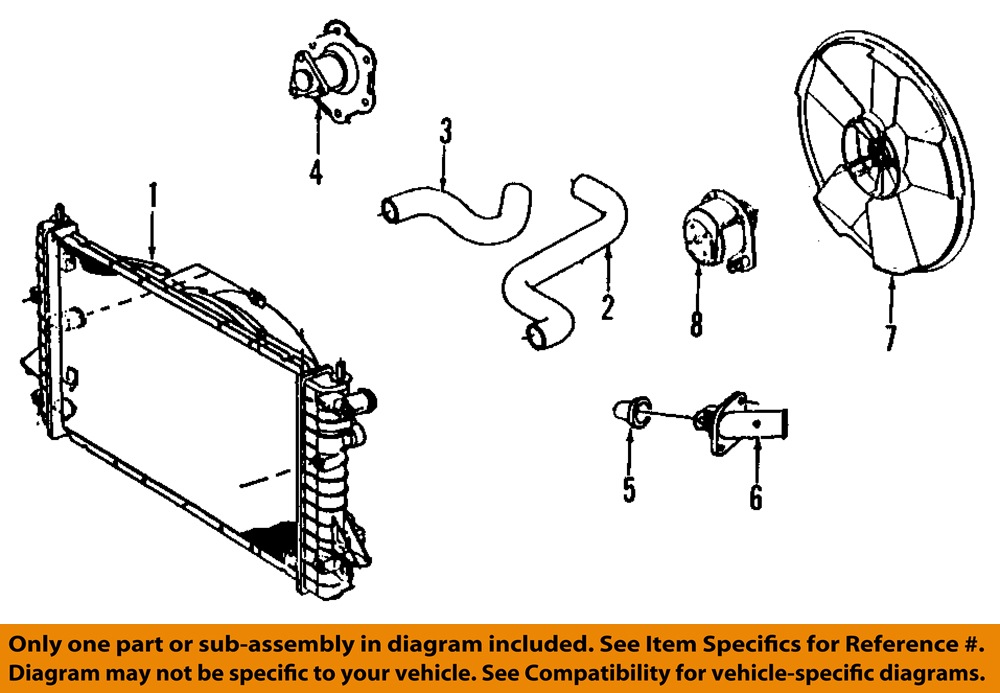 4

3

1

2

8

7

5

6

Only one part or sub-assembly in diagram included. See Item Specifics for Reference #.
Diagram may not be specific to your vehicle. See Compatibility for vehicle-specific diagrams.