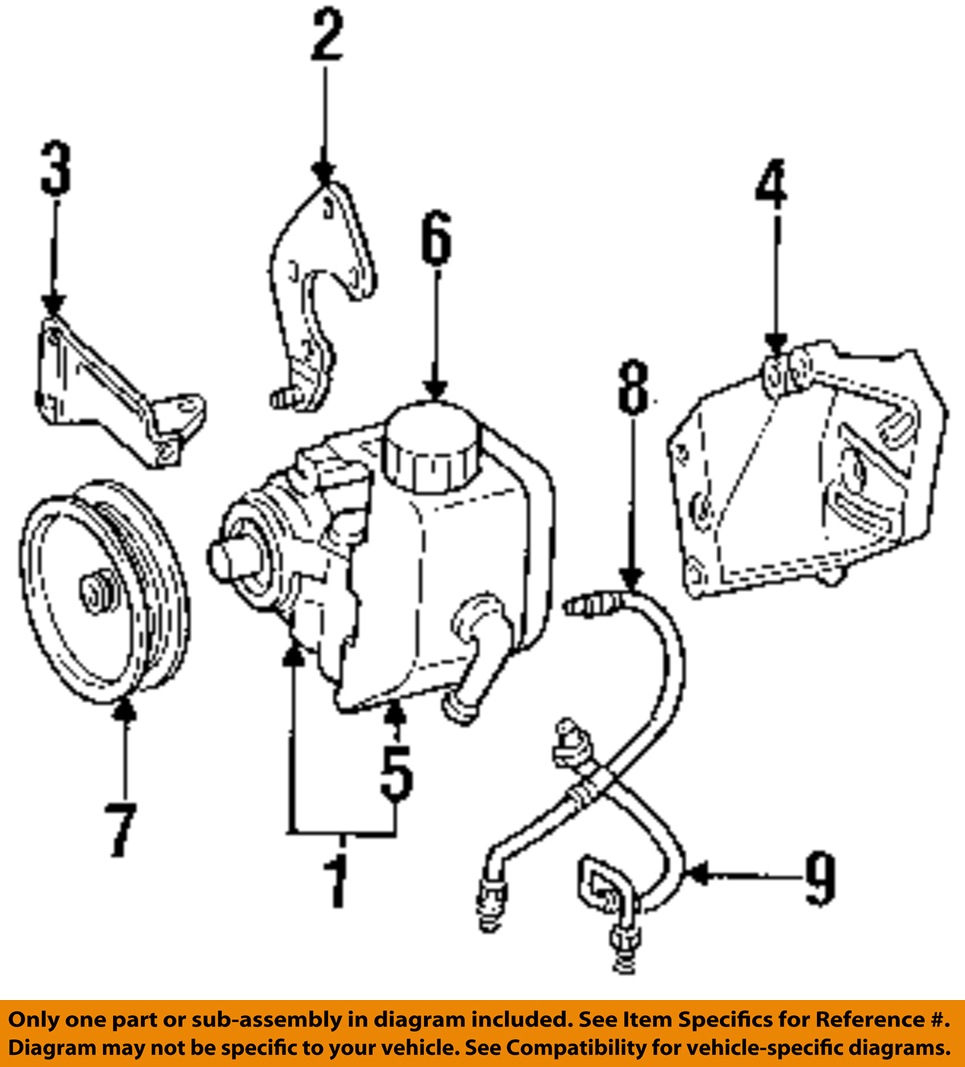 2
3
6
4
8
7
5
1
9

Only one part or sub-assembly in diagram included. See Item Specifics for Reference #.
Diagram may not be specific to your vehicle. See Compatibility for vehicle-specific diagrams.