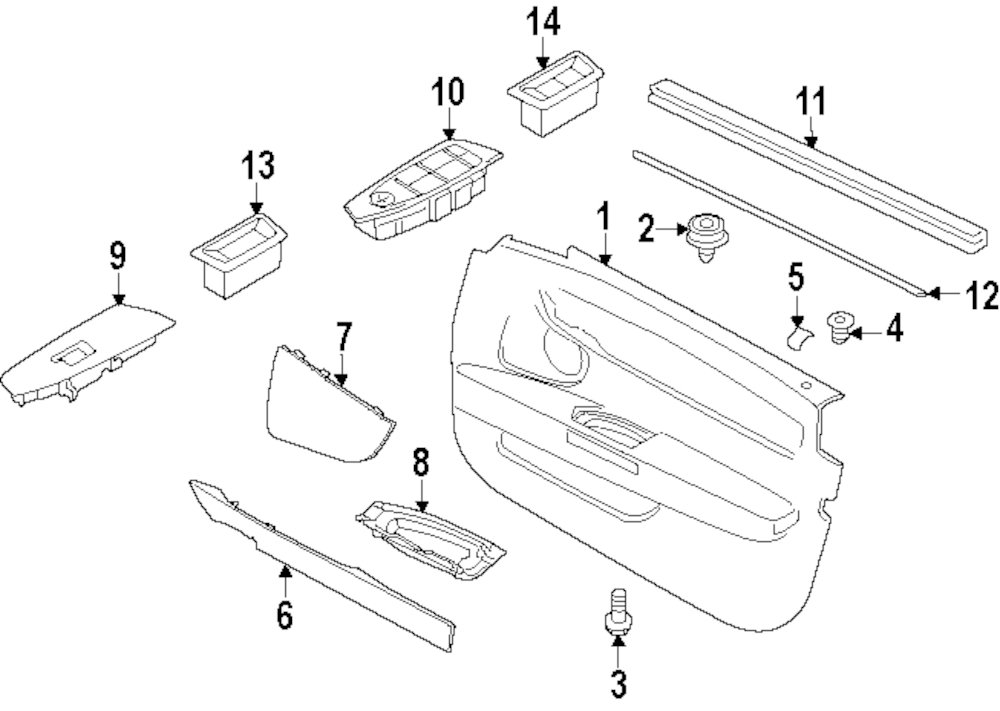 14
10
11
13
1
2
9
5
12
4
7
8
6
3