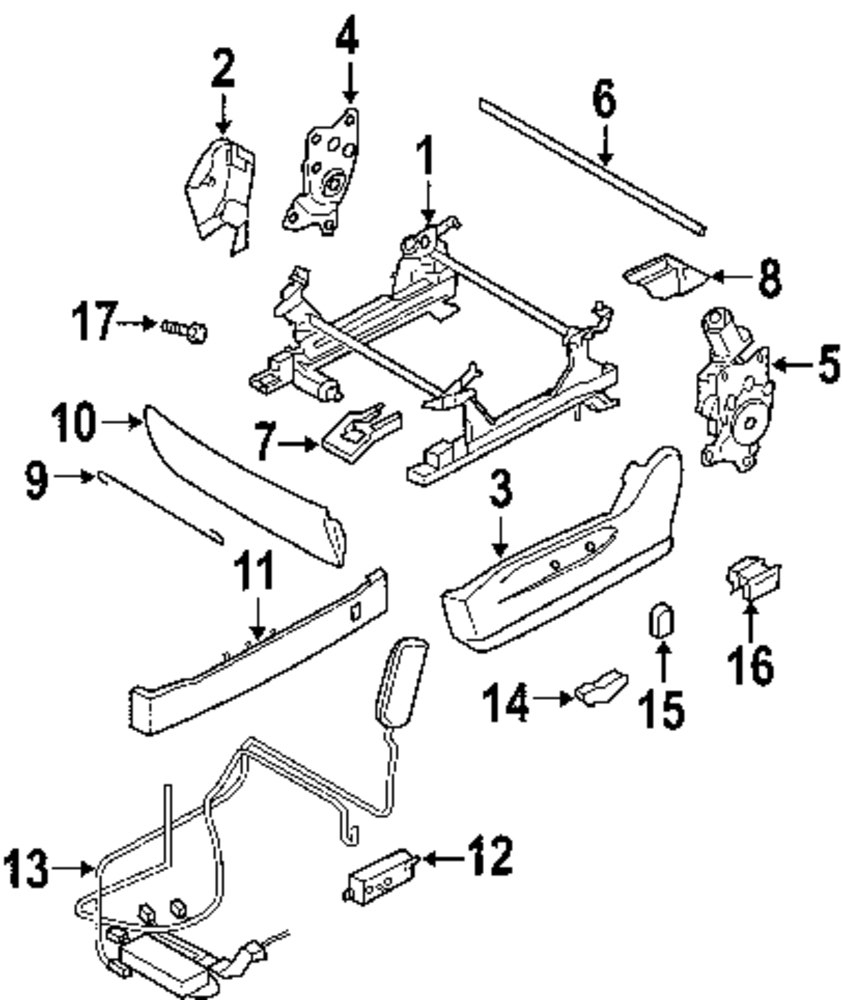 2
4
6
1
8
17
5
10
7
9
3
11
16
14
15
13
12