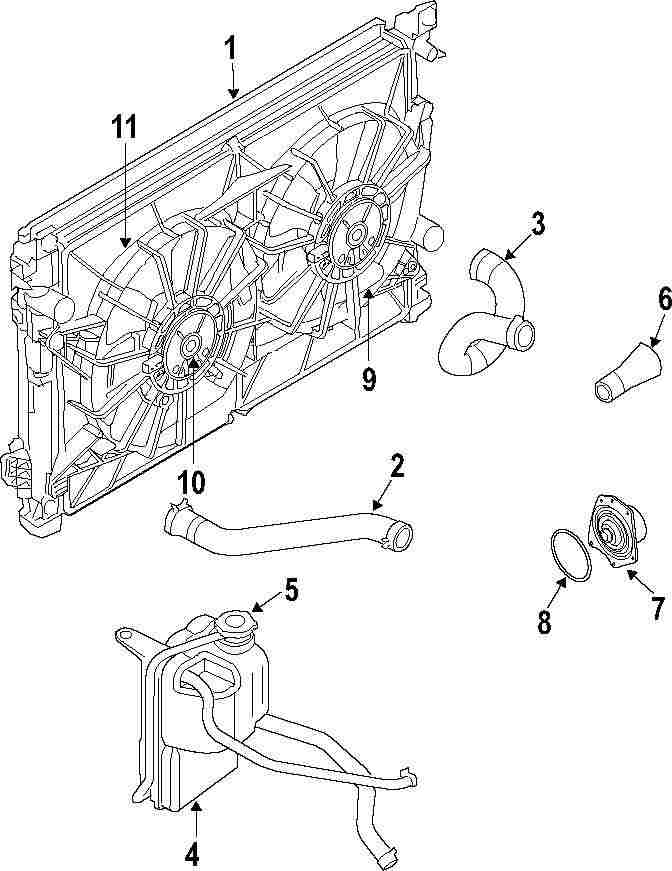 1
11
3
6
9
10
2
5
8
7
4