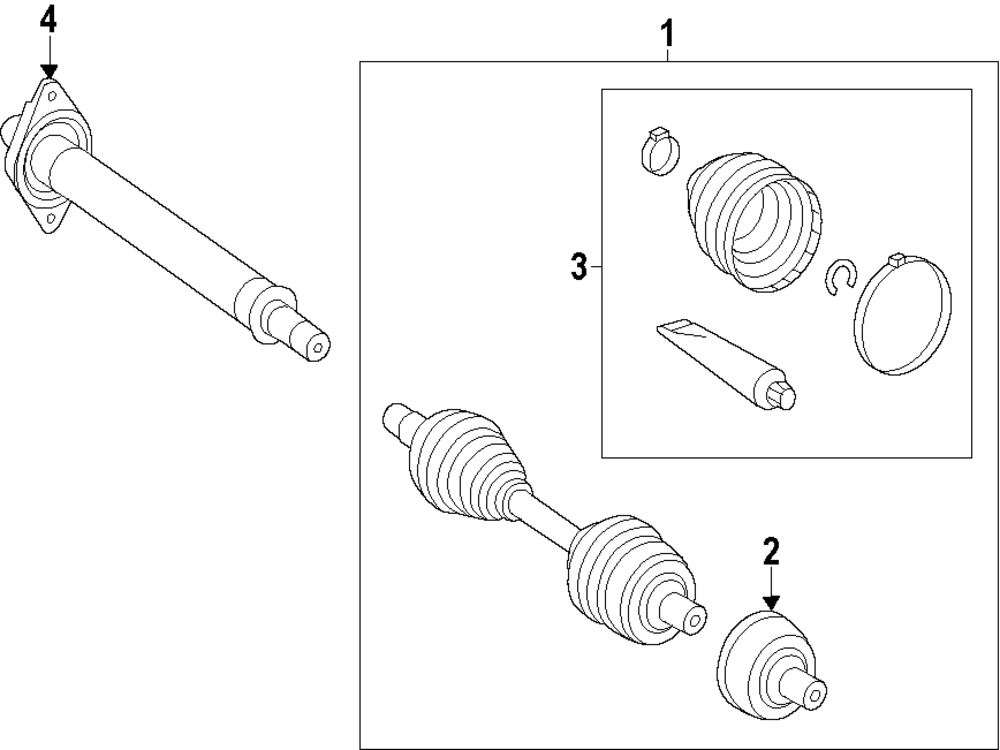 4
1
3
2