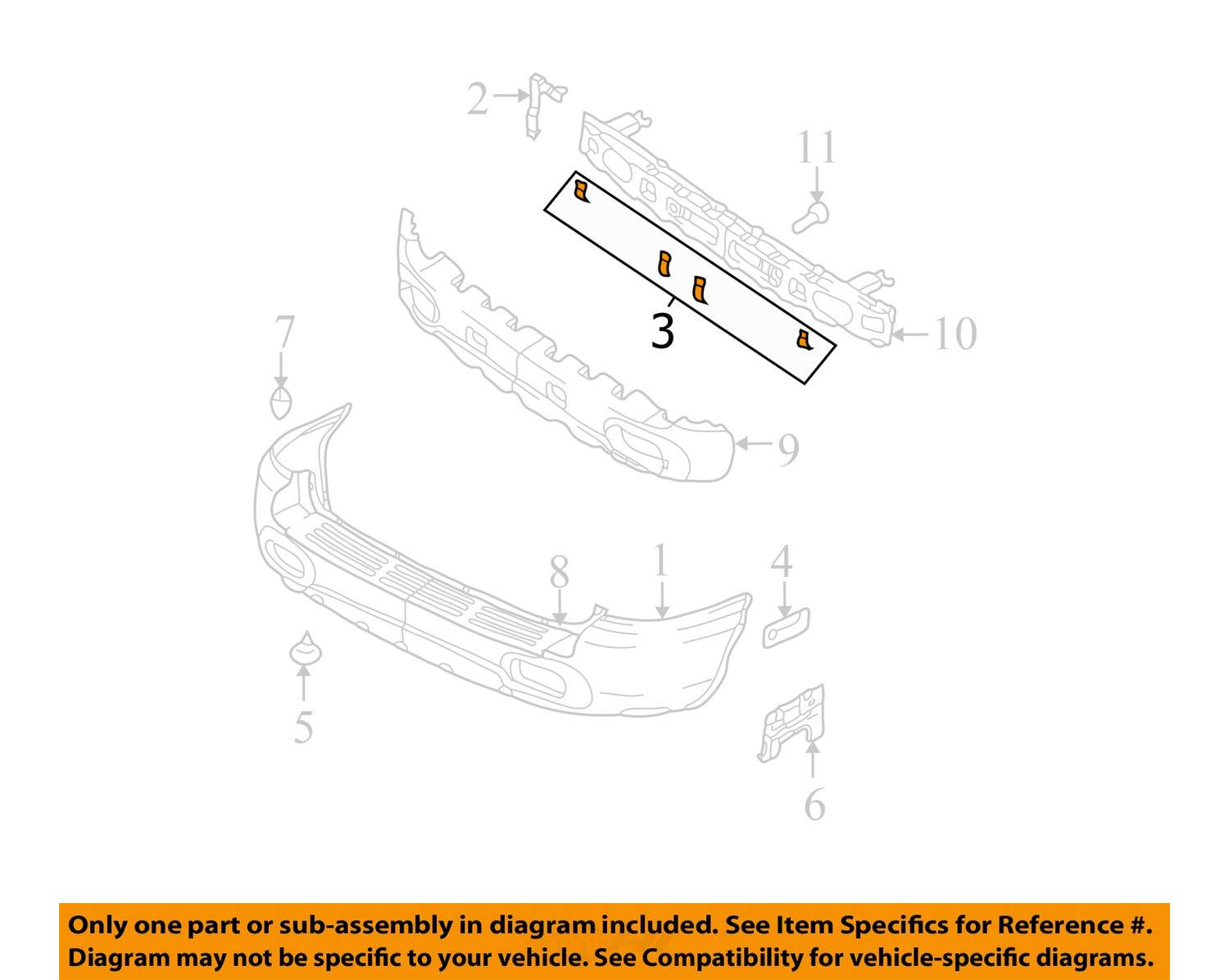 2
11
3
10
7
9
8
1
4
5
6

Only one part or sub-assembly in diagram included. See Item Specifics for Reference #.
Diagram may not be specific to your vehicle. See Compatibility for vehicle-specific diagrams.