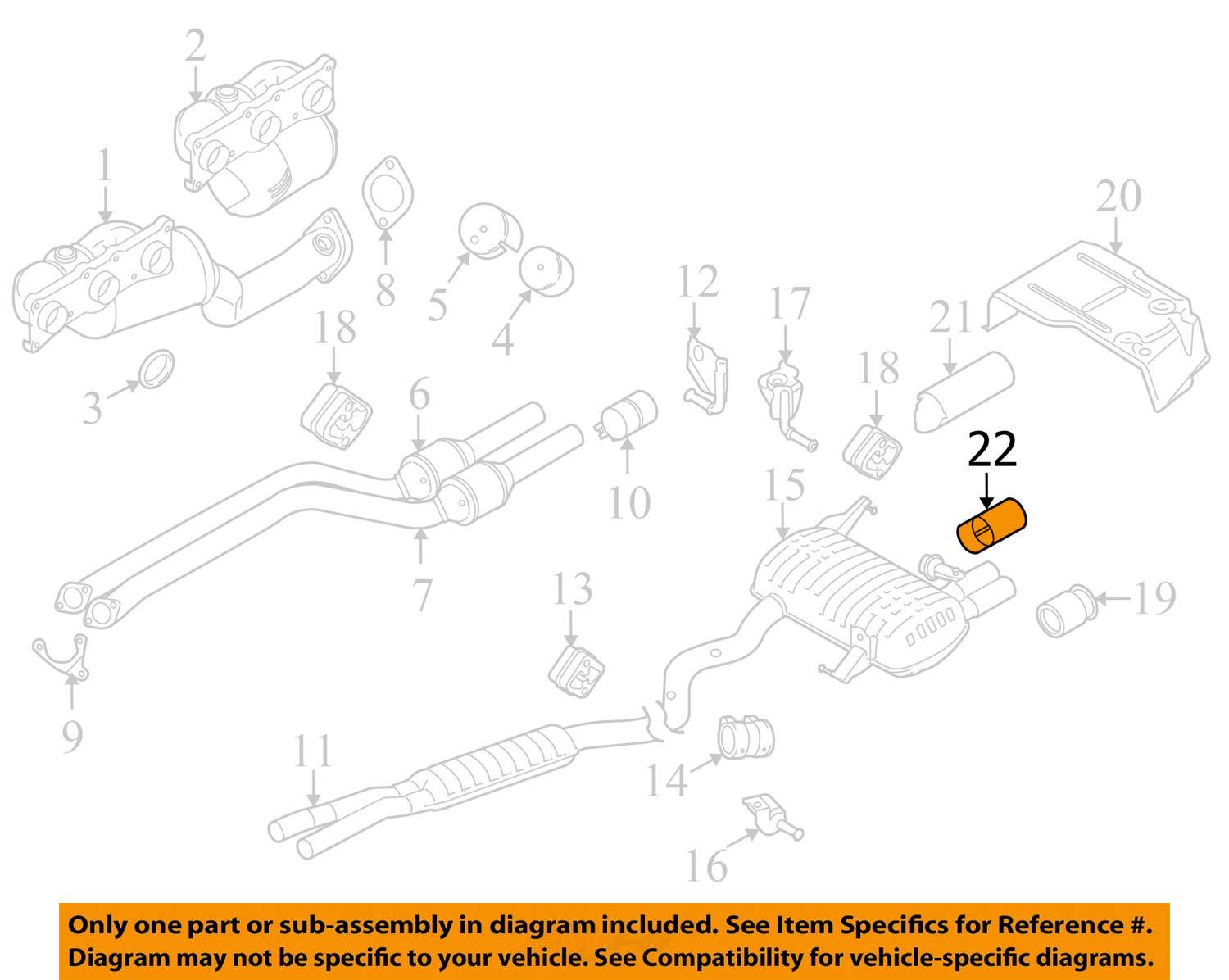 2
1
8
5
4
20
12
17
21
18
18
3
6
10
22
15
7
13
19
9
11
14
16

Only one part or sub-assembly in diagram included. See Item Specifics for Reference #.
Diagram may not be specific to your vehicle. See Compatibility for vehicle-specific diagrams.