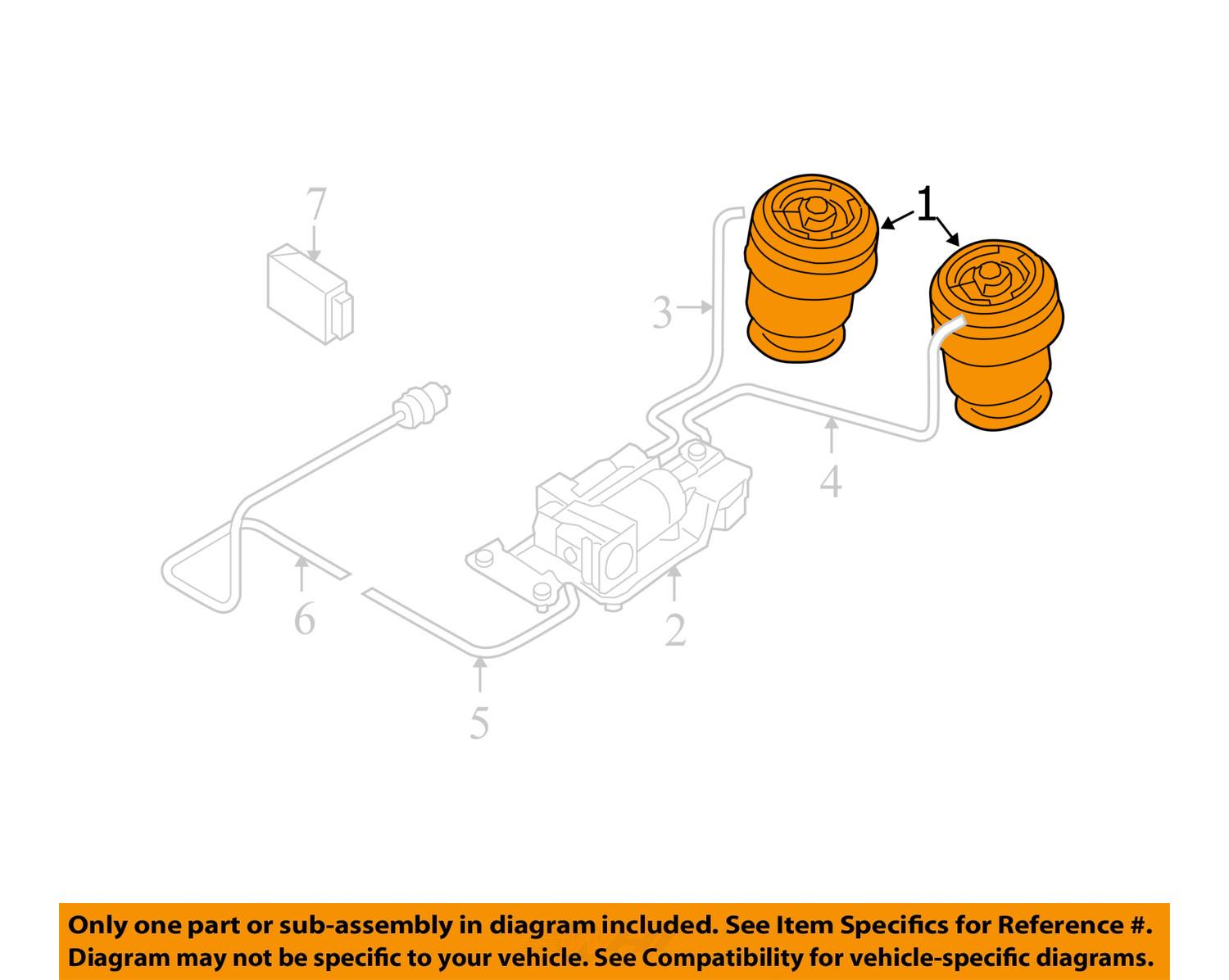 7

1

3

4

6

2

5

Only one part or sub-assembly in diagram included. See Item Specifics for Reference #. Diagram may not be specific to your vehicle. See Compatibility for vehicle-specific diagrams.