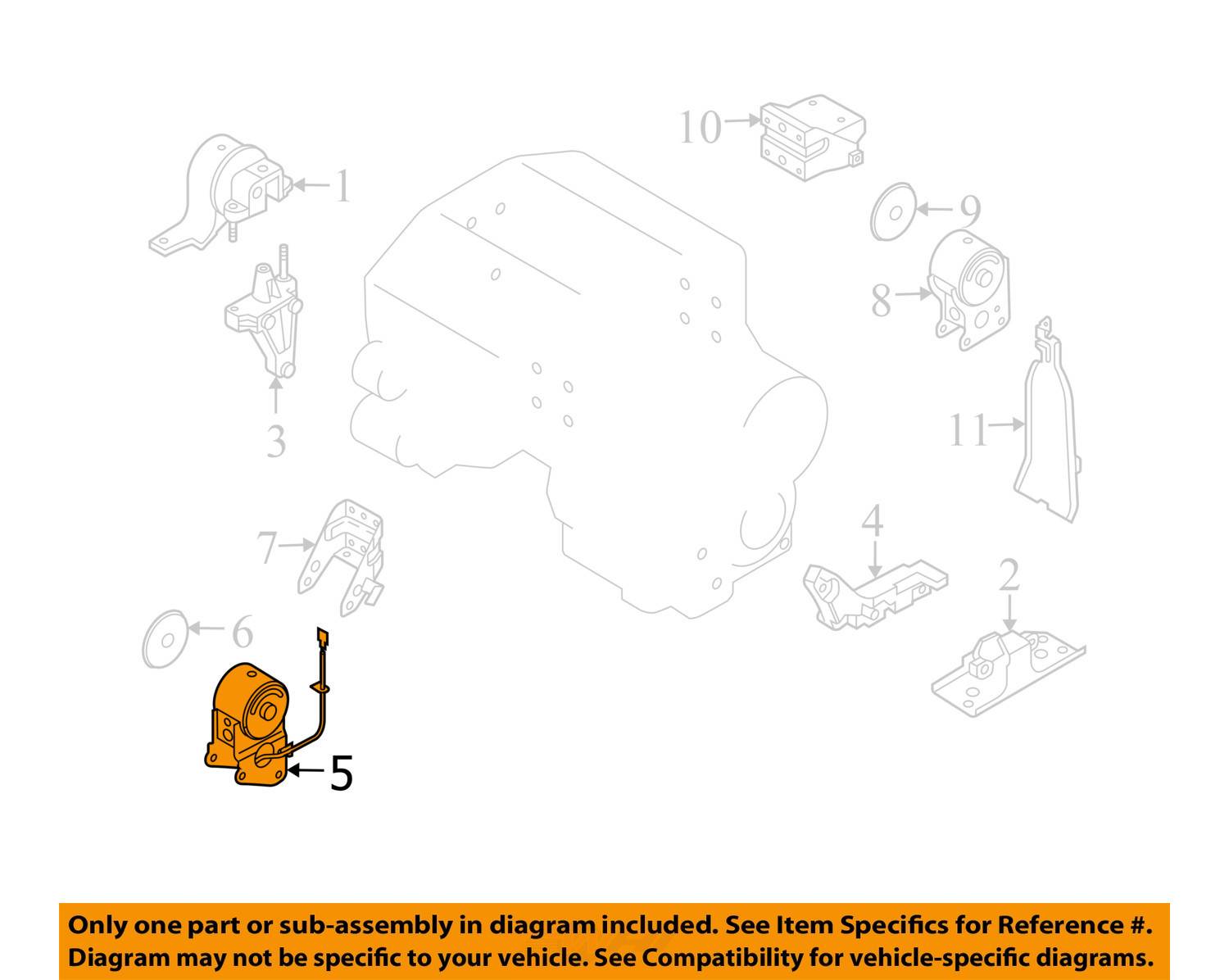 10
1
9
8
3
11
7
4
2
6
5

Only one part or sub-assembly in diagram included. See Item Specifics for Reference #. Diagram may not be specific to your vehicle. See Compatibility for vehicle-specific diagrams.