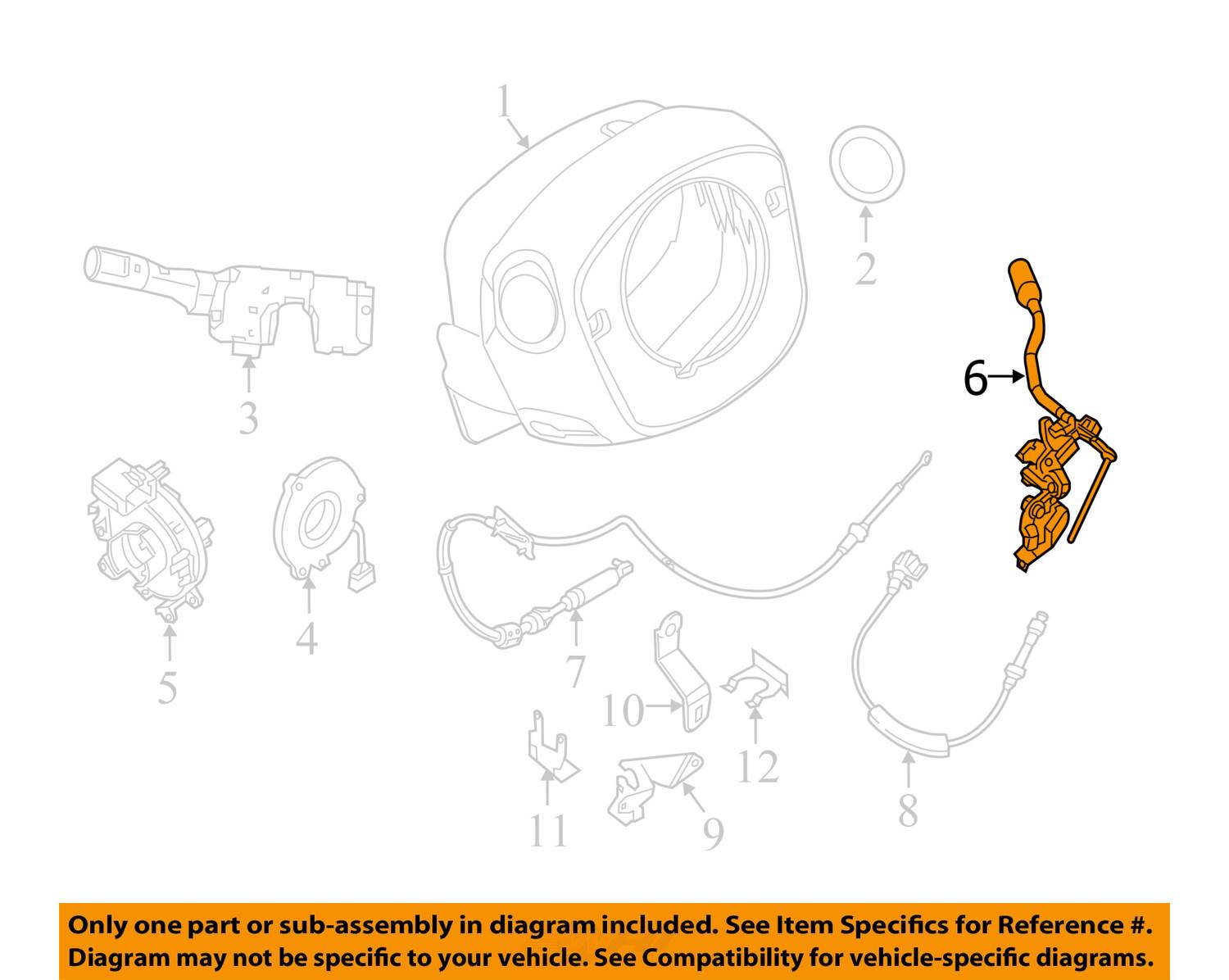 1
2
3
6
5
4
7
10
12
8
11
9

Only one part or sub-assembly in diagram included. See Item Specifics for Reference #.
Diagram may not be specific to your vehicle. See Compatibility for vehicle-specific diagrams.