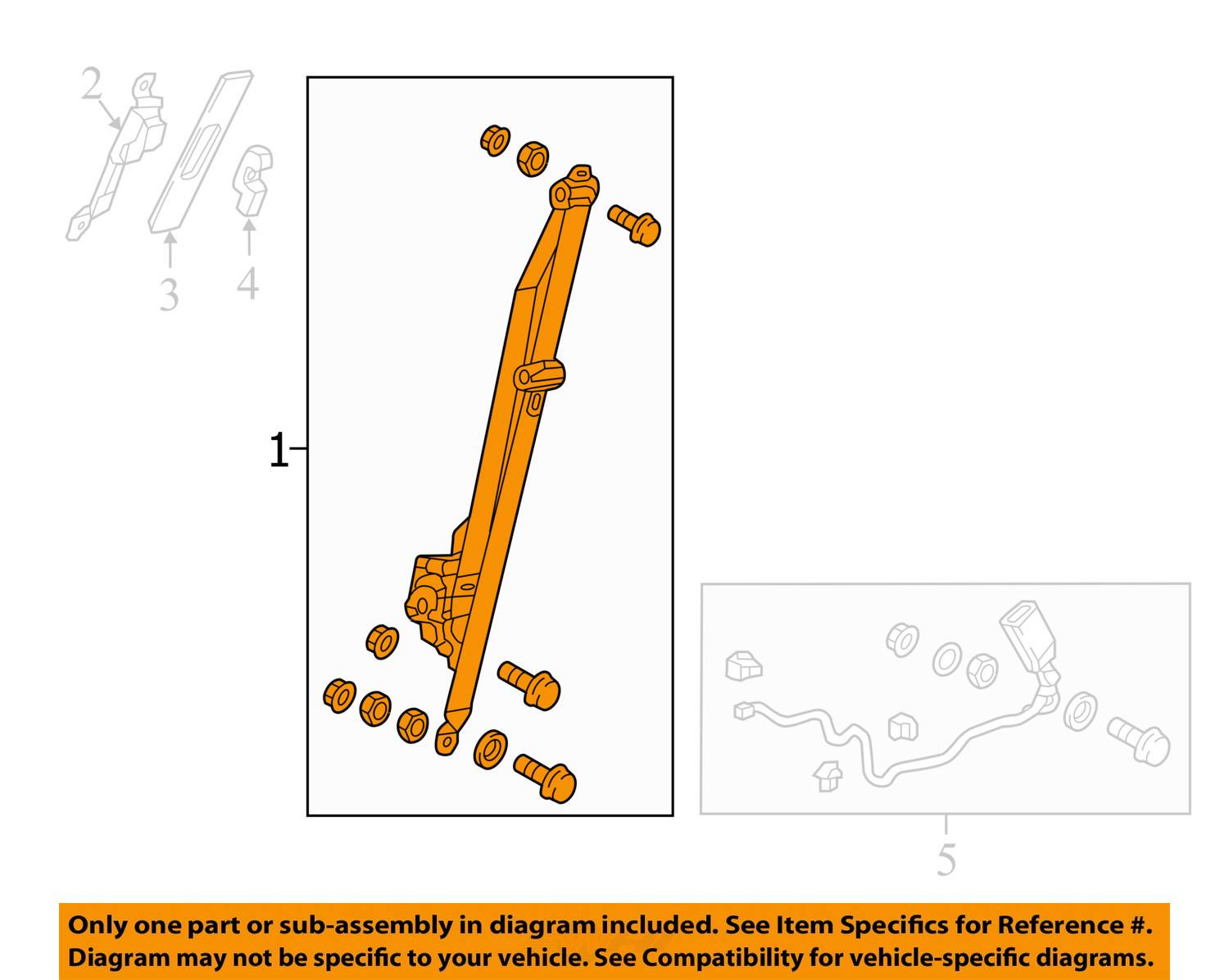 2
3
4
1
5
Only one part or sub-assembly in diagram included. See Item Specifics for Reference #. Diagram may not be specific to your vehicle. See Compatibility for vehicle-specific diagrams.