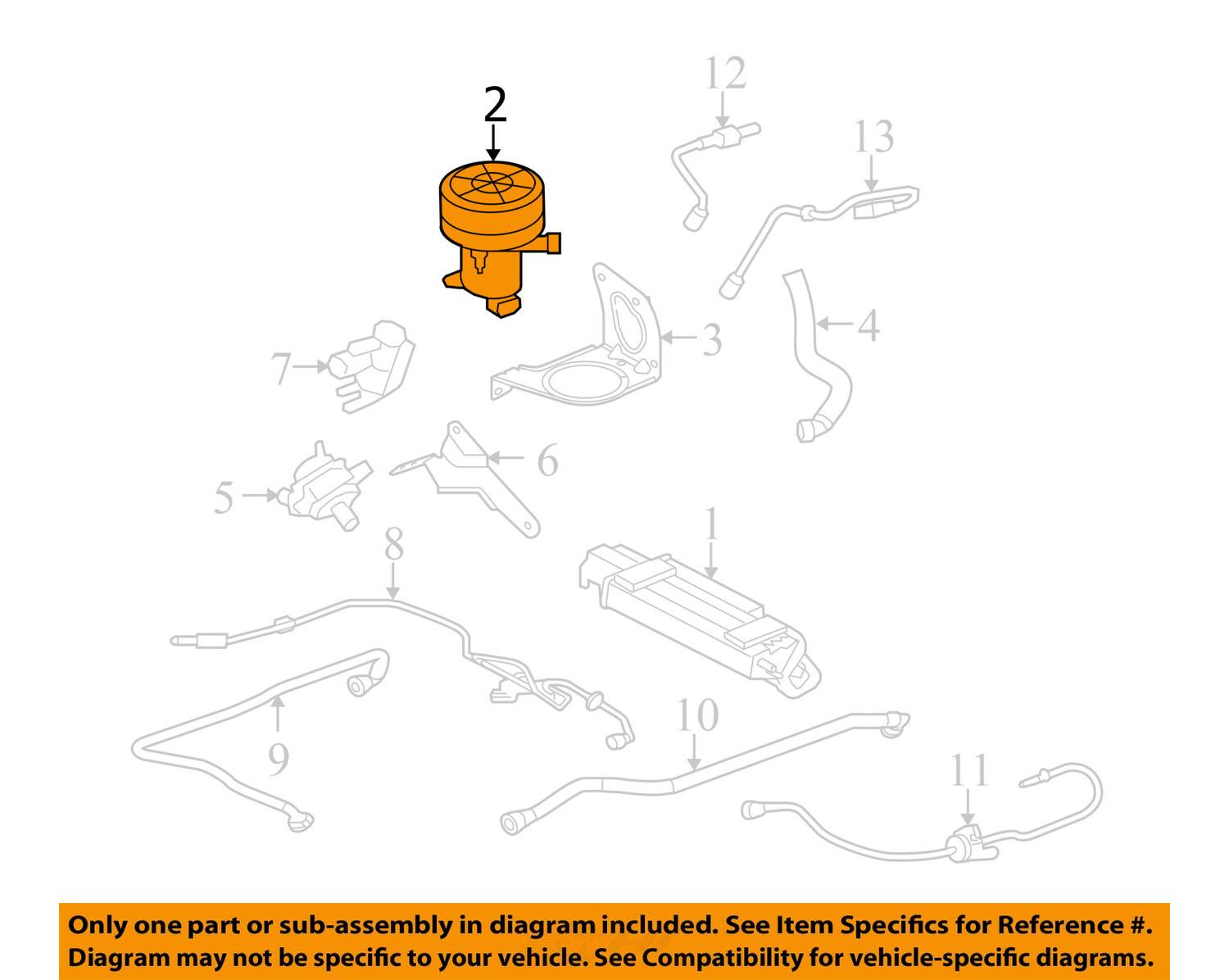 2
12
13
3
4
7
6
5
1
8
9
10
11

Only one part or sub-assembly in diagram included. See Item Specifics for Reference #. Diagram may not be specific to your vehicle. See Compatibility for vehicle-specific diagrams.