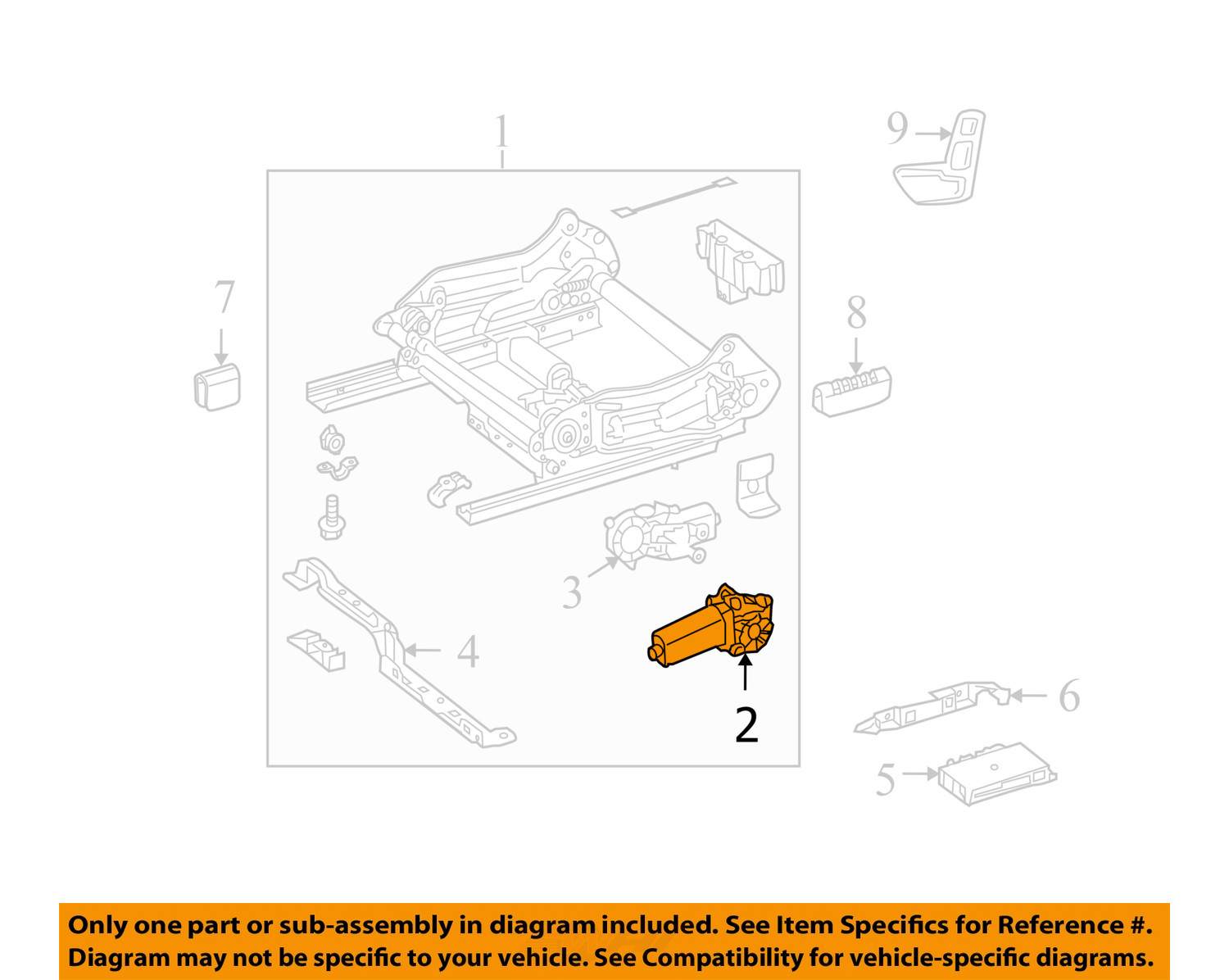 1
9
7
8
3
4
2
6
5

Only one part or sub-assembly in diagram included. See Item Specifics for Reference #. Diagram may not be specific to your vehicle. See Compatibility for vehicle-specific diagrams.