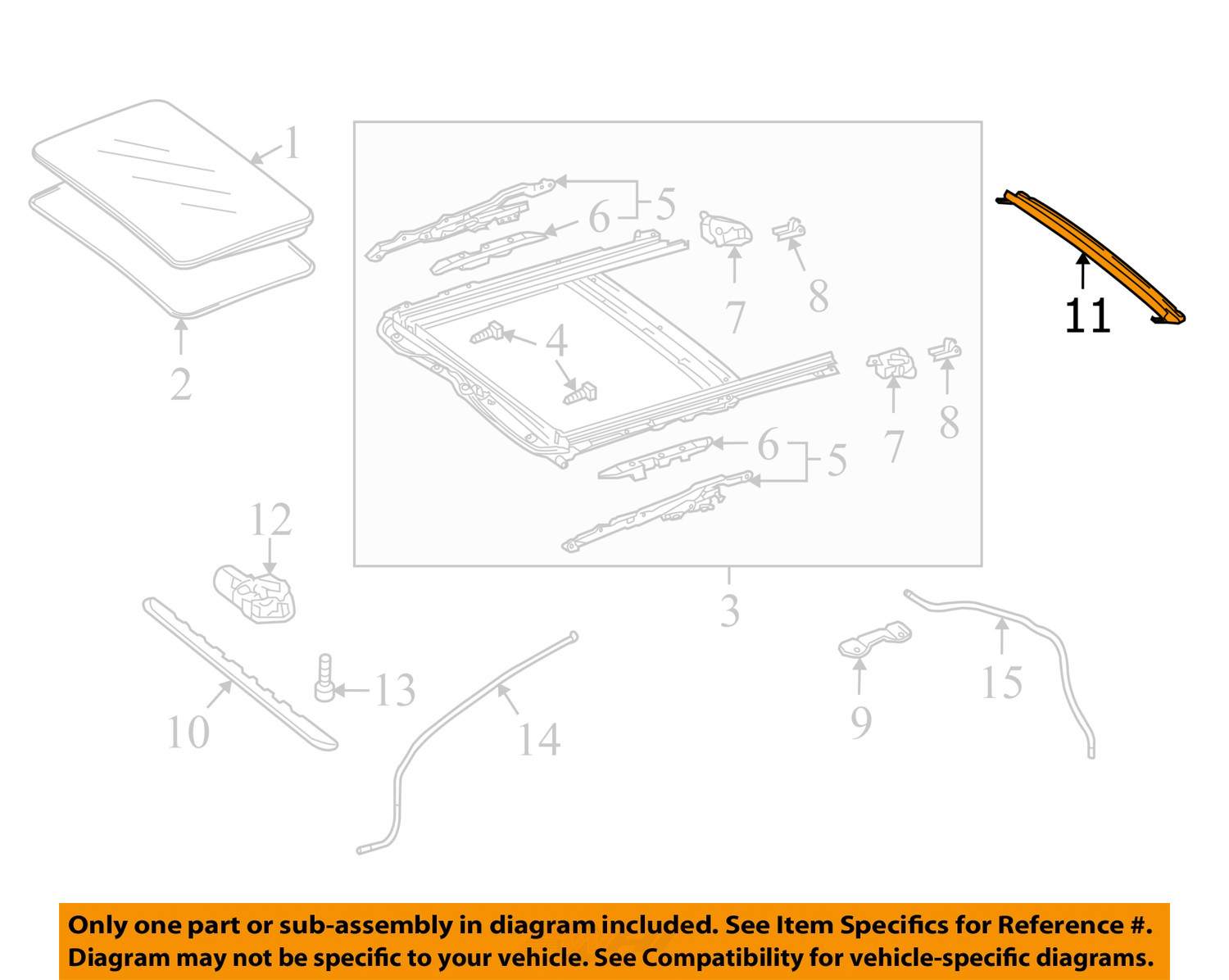 1
2
6
5
7
8
4
7
8
6
5
11
12
3
13
10
14
9
15

Only one part or sub-assembly in diagram included. See Item Specifics for Reference #.
Diagram may not be specific to your vehicle. See Compatibility for vehicle-specific diagrams.