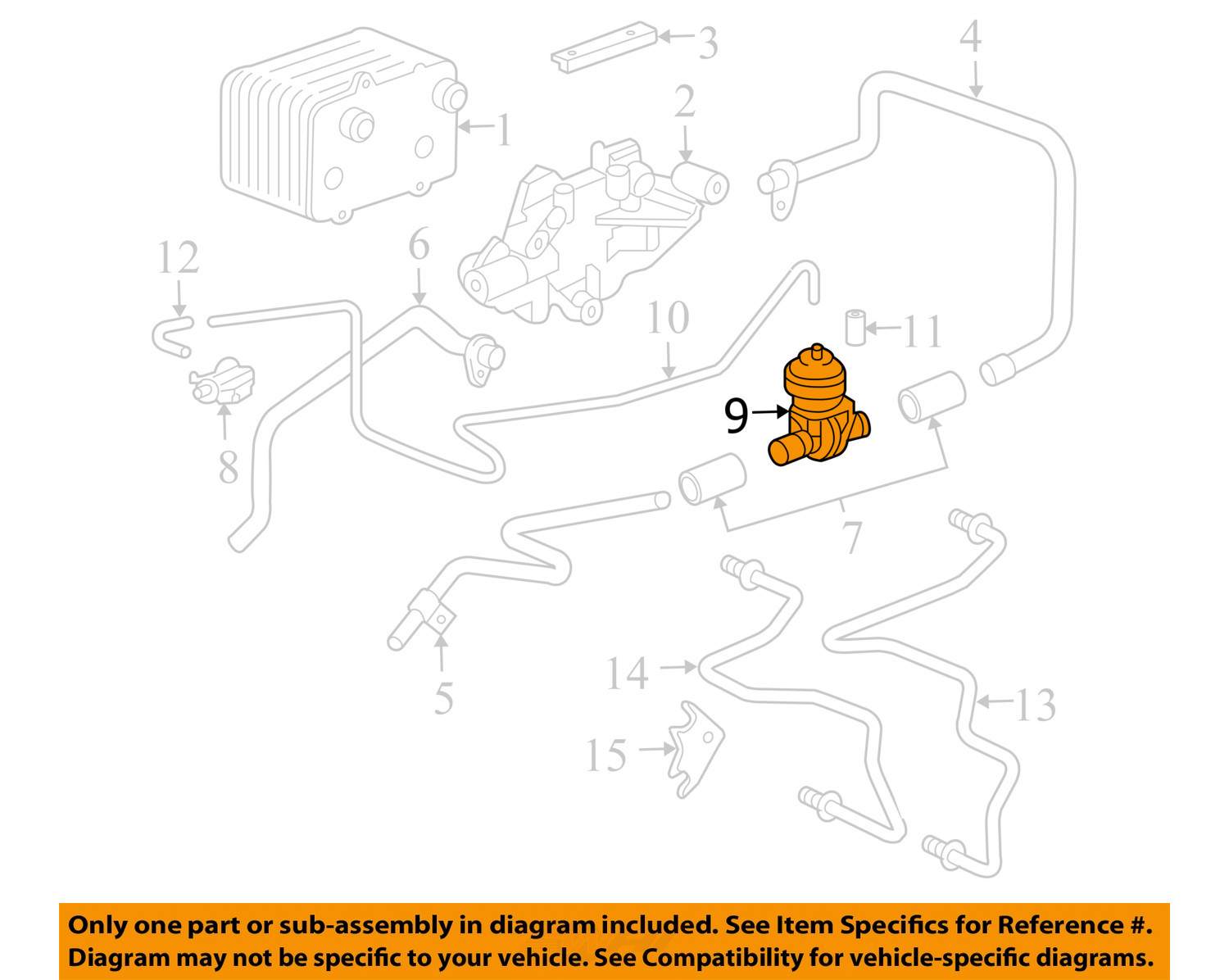 3
4
1
2
12
6
10
11
9
8
7
5
14
13
15

Only one part or sub-assembly in diagram included. See Item Specifics for Reference #. Diagram may not be specific to your vehicle. See Compatibility for vehicle-specific diagrams.