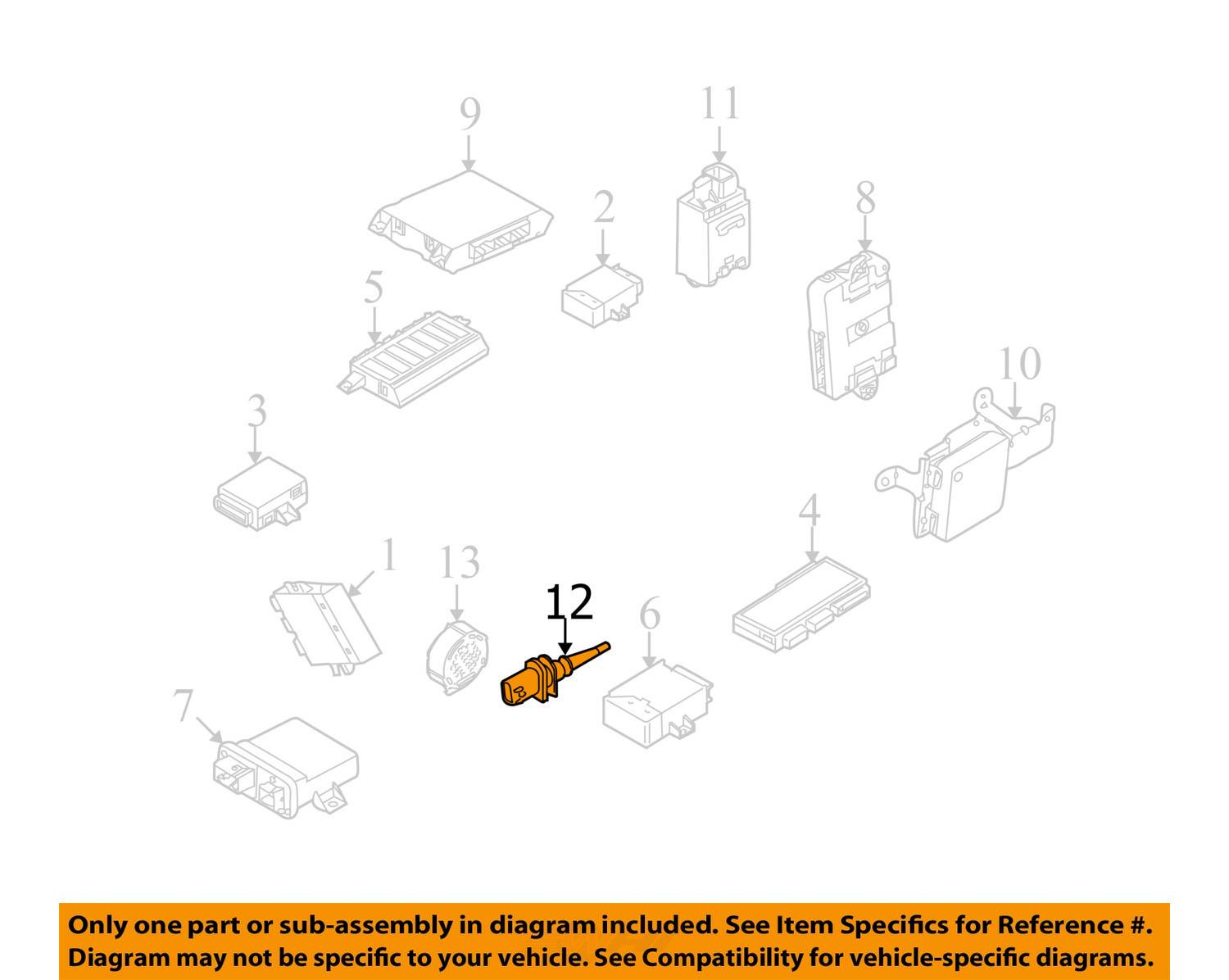 9
11
2
8
5
10
3
4
1
13
12
6
7

Only one part or sub-assembly in diagram included. See Item Specifics for Reference #.
Diagram may not be specific to your vehicle. See Compatibility for vehicle-specific diagrams.