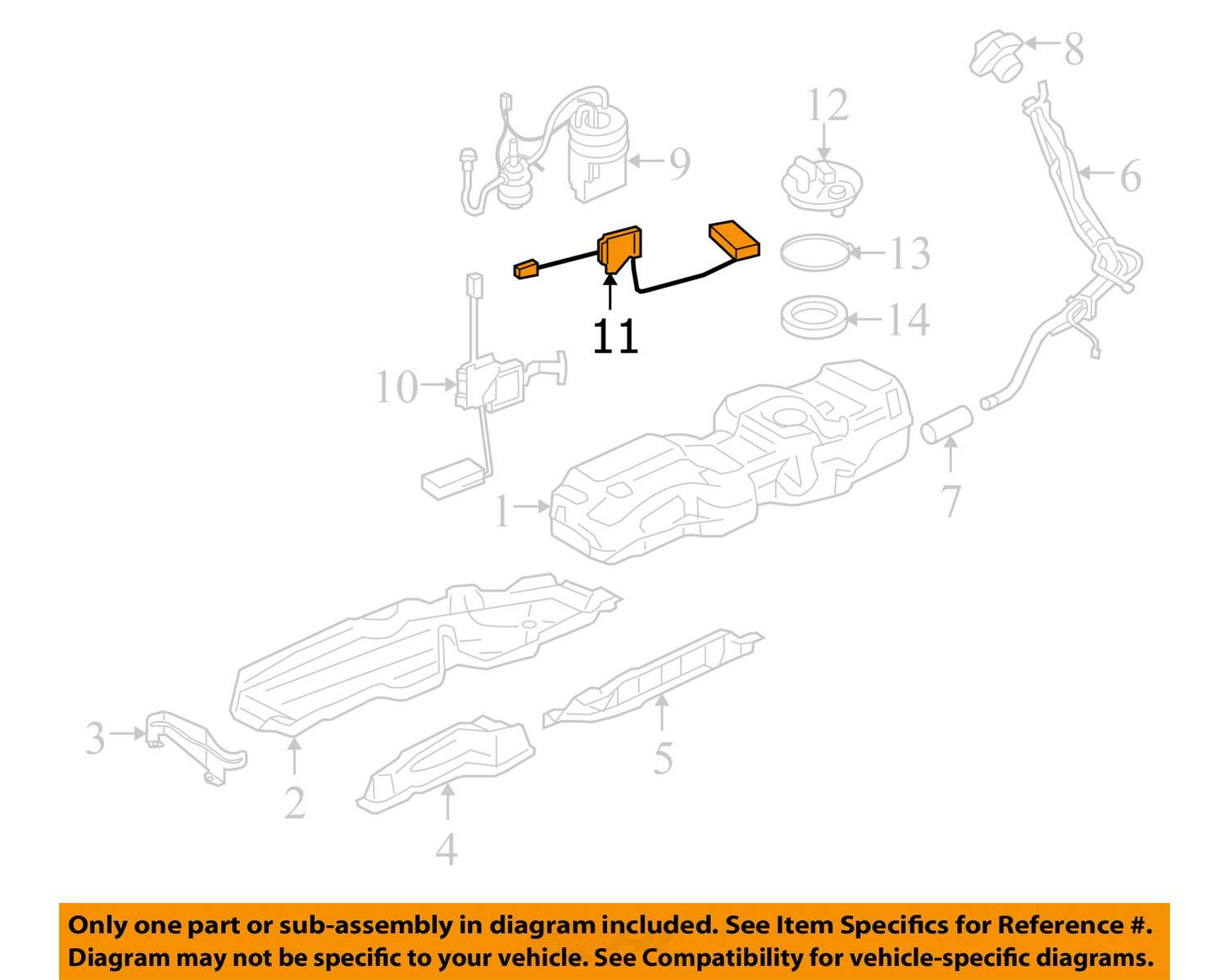 8
12
9
6
13
11
14
10
1
7
3
2
5
4

Only one part or sub-assembly in diagram included. See Item Specifics for Reference #.
Diagram may not be specific to your vehicle. See Compatibility for vehicle-specific diagrams.