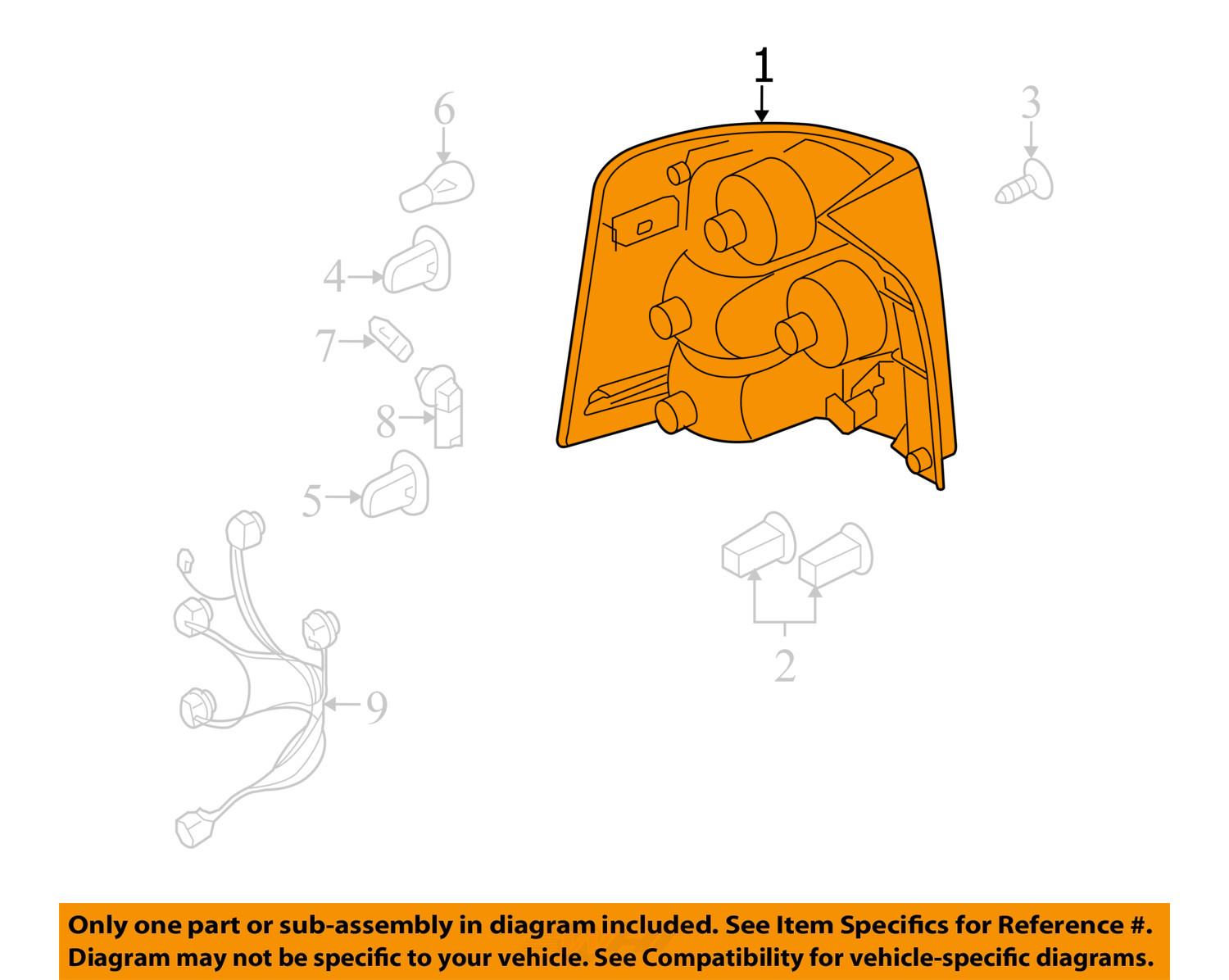 1
6
3
4
7
8
5
2
9

Only one part or sub-assembly in diagram included. See Item Specifics for Reference #.
Diagram may not be specific to your vehicle. See Compatibility for vehicle-specific diagrams.