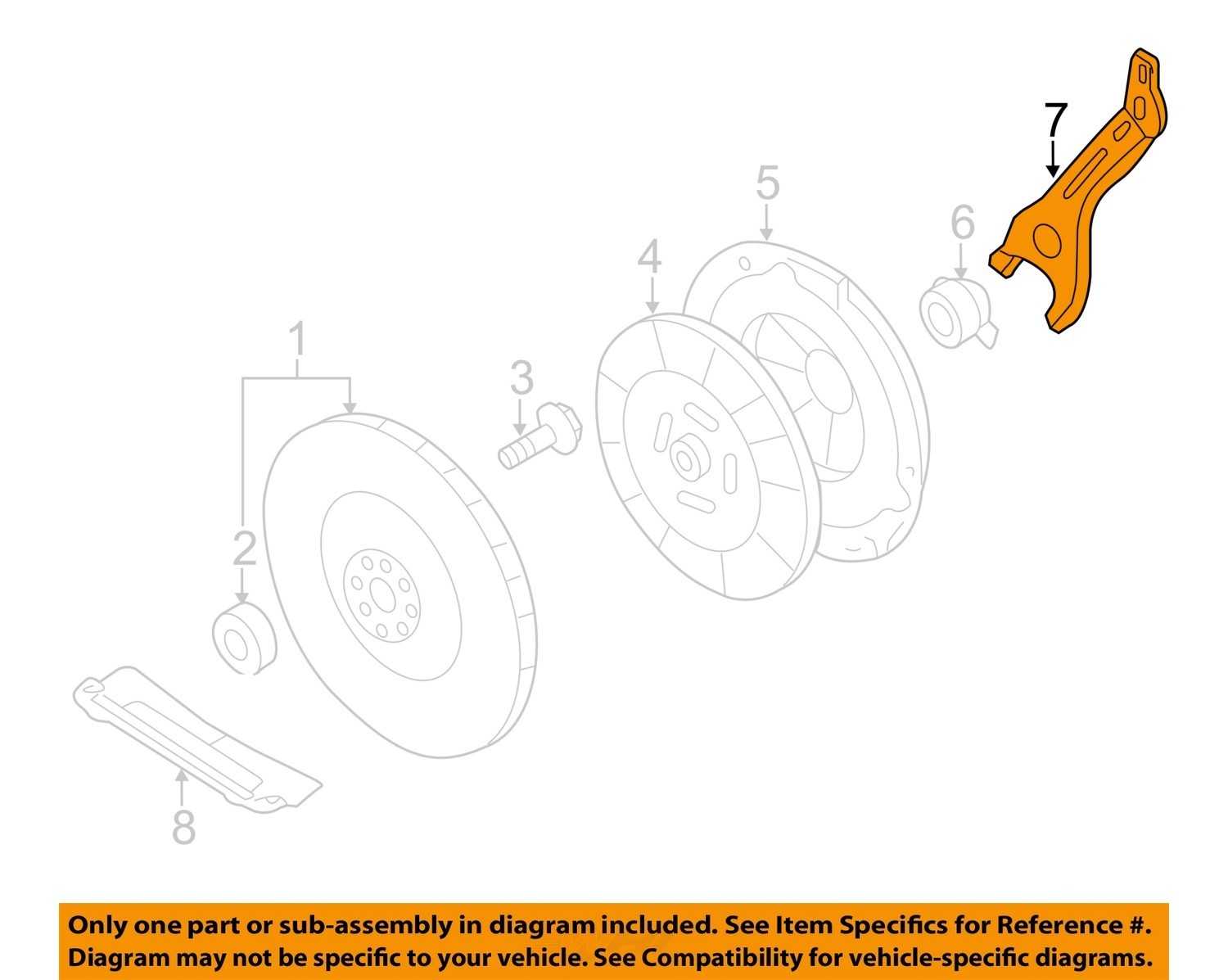 7
5
6
4
1
3
2
8

Only one part or sub-assembly in diagram included. See Item Specifics for Reference #. Diagram may not be specific to your vehicle. See Compatibility for vehicle-specific diagrams.