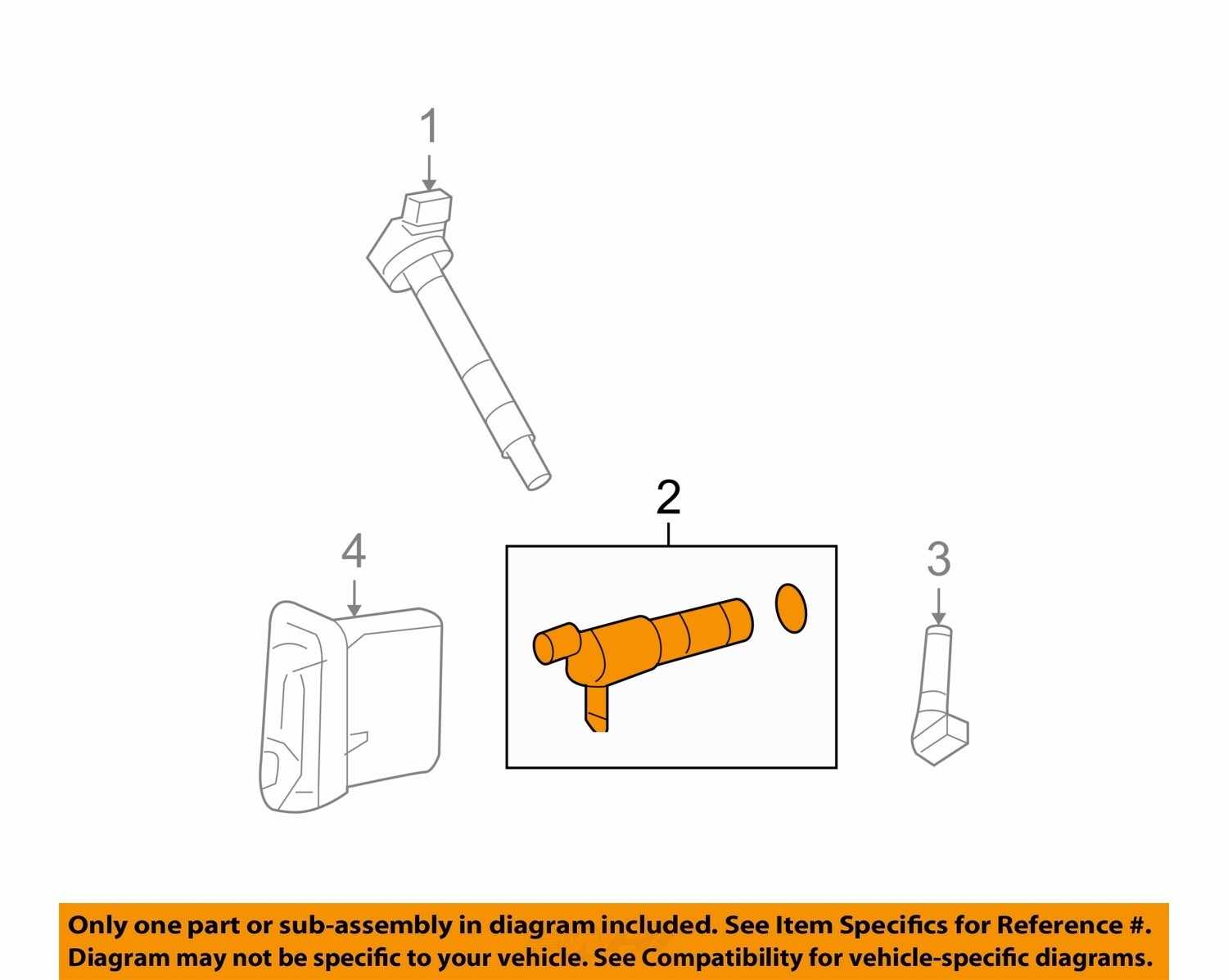 1

2

4

3

Only one part or sub-assembly in diagram included. See Item Specifics for Reference #. Diagram may not be specific to your vehicle. See Compatibility for vehicle-specific diagrams.