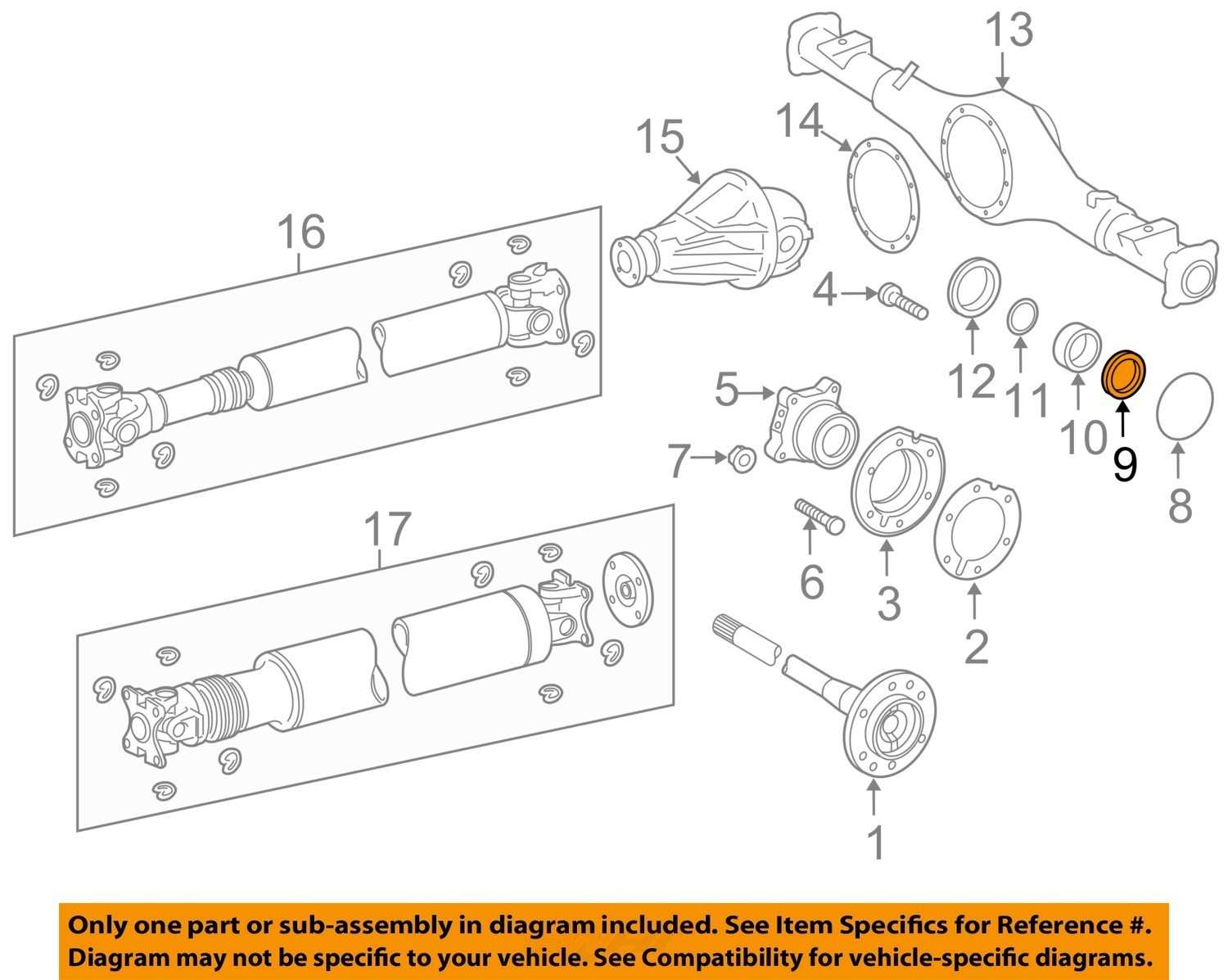 13

14

15

16

4

12

11

10

9

8

5

7

6

3

2

17

1

Only one part or sub-assembly in diagram included. See Item Specifics for Reference #.
Diagram may not be specific to your vehicle. See Compatibility for vehicle-specific diagrams.