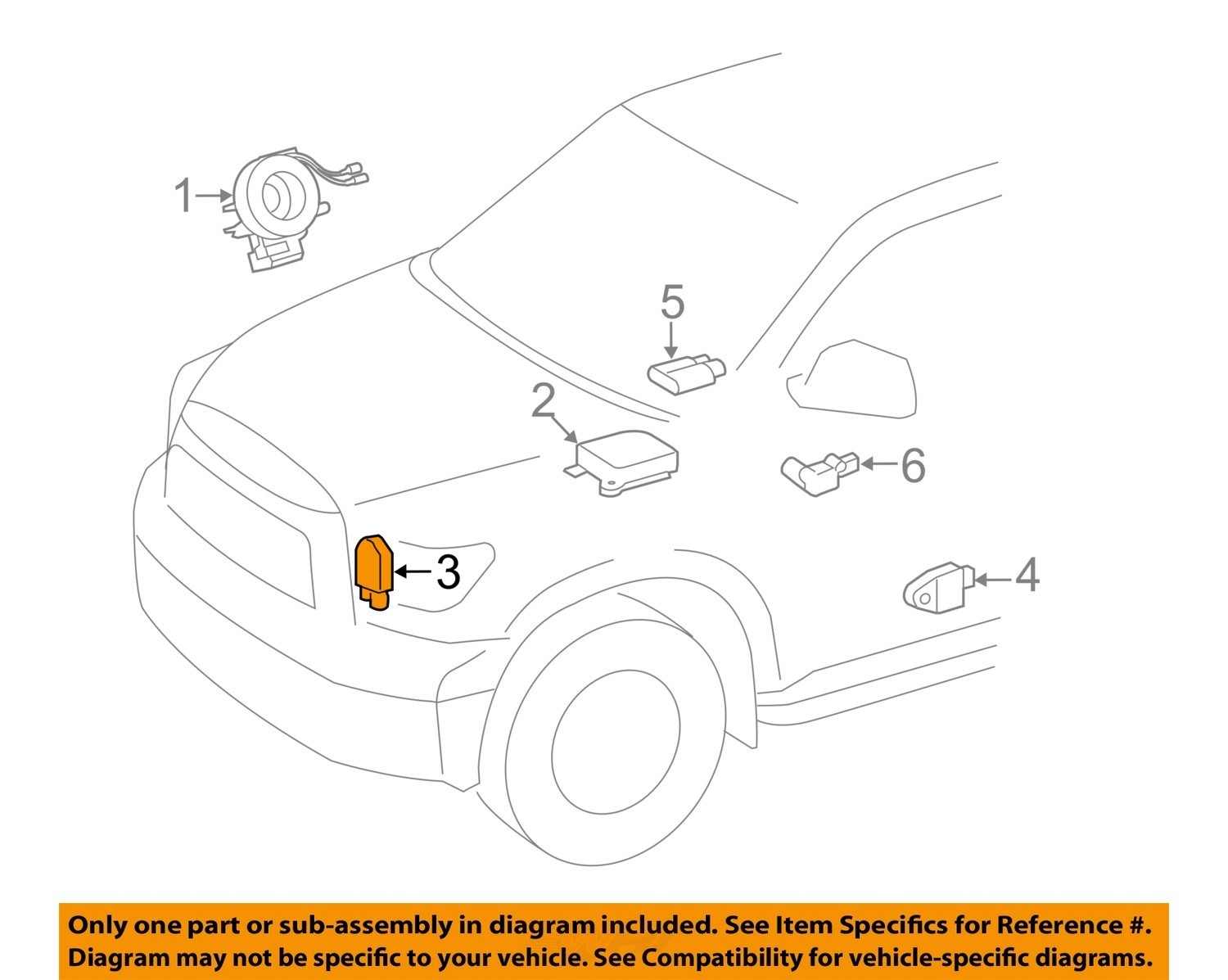 1
5
2
6
3
4

Only one part or sub-assembly in diagram included. See Item Specifics for Reference #. Diagram may not be specific to your vehicle. See Compatibility for vehicle-specific diagrams.