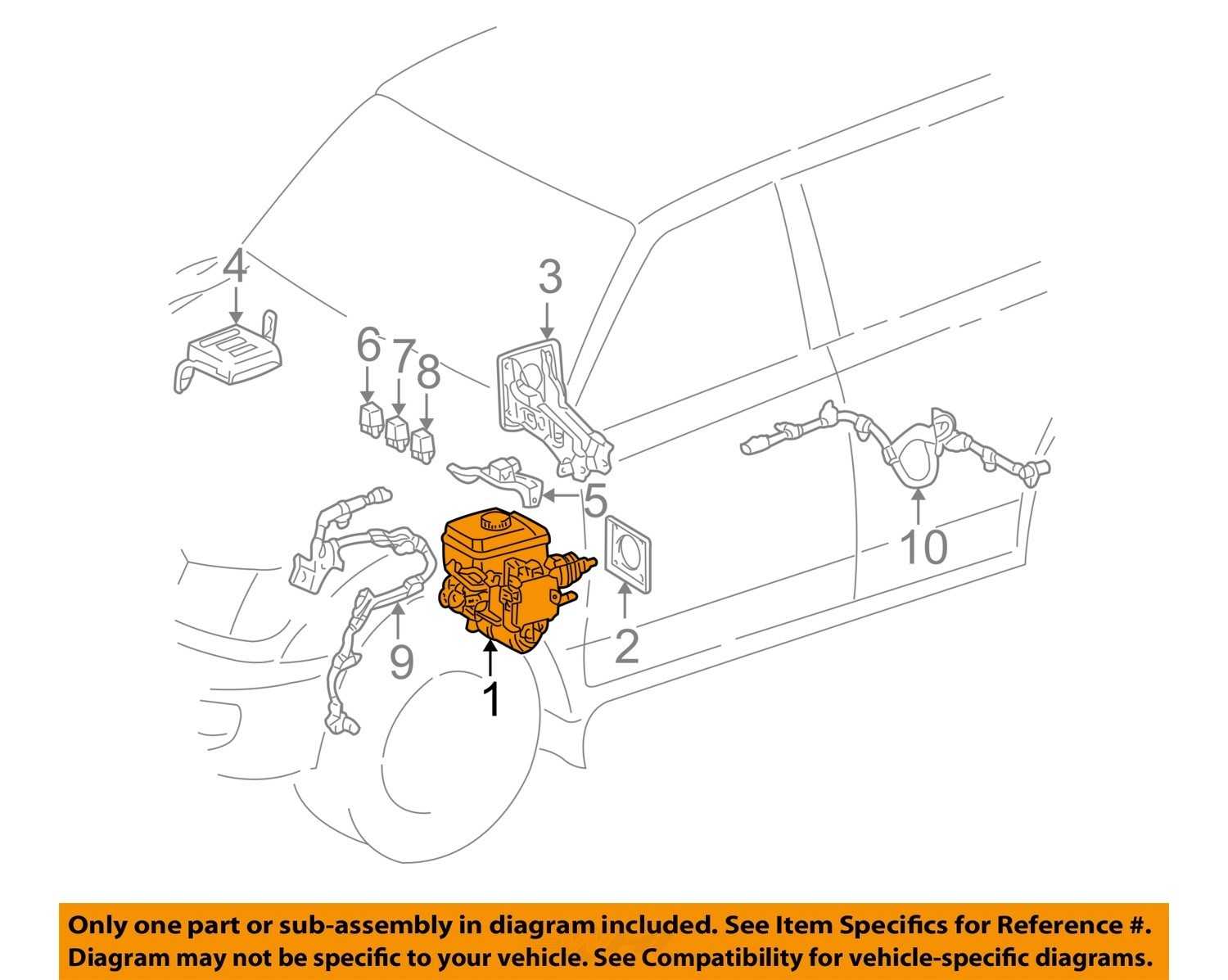 4

3

6

7

8

5

10

9

2

1

Only one part or sub-assembly in diagram included. See Item Specifics for Reference #.
Diagram may not be specific to your vehicle. See Compatibility for vehicle-specific diagrams.