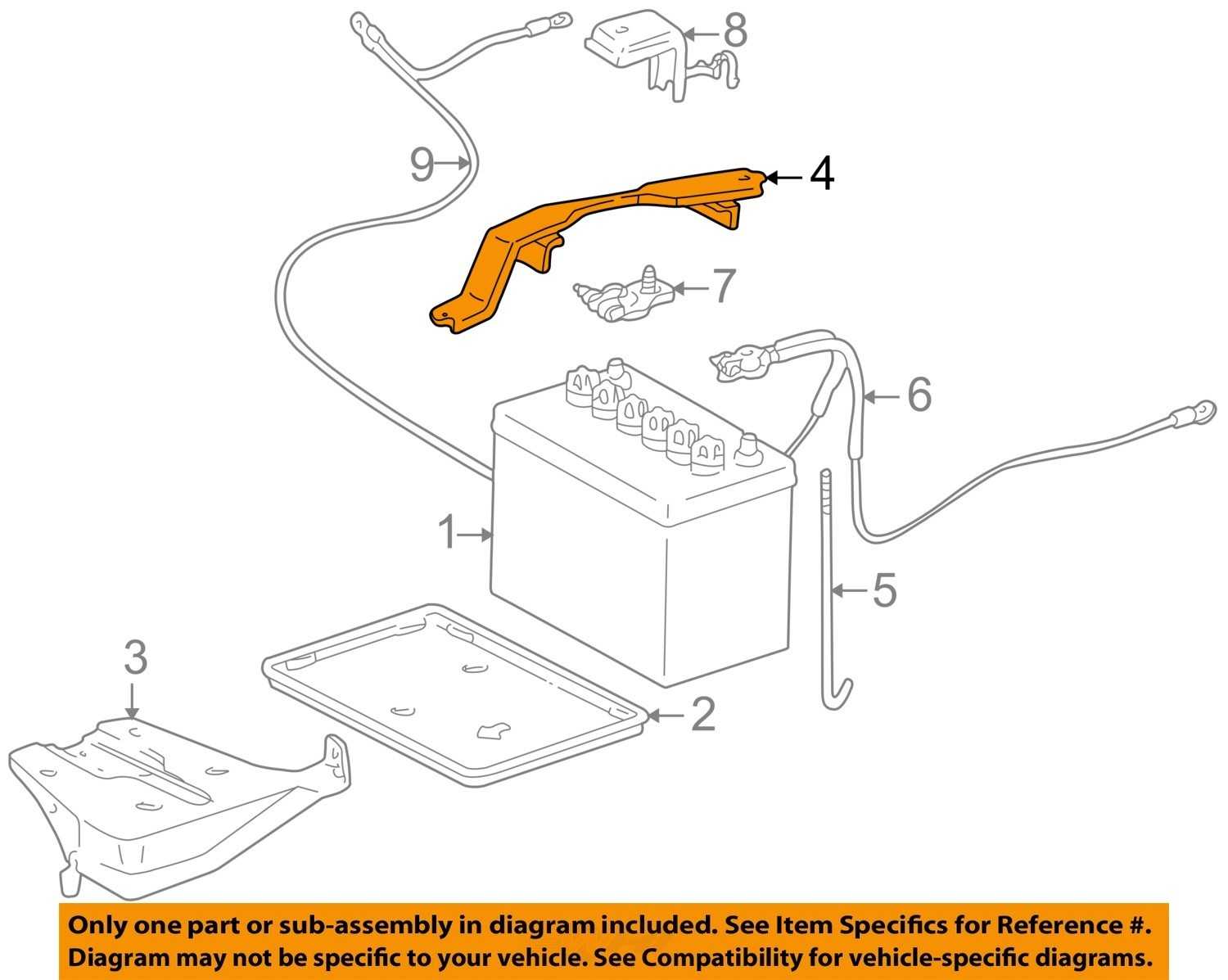 8

9

4

7

6

1

5

3

2

Only one part or sub-assembly in diagram included. See Item Specifics for Reference #.
Diagram may not be specific to your vehicle. See Compatibility for vehicle-specific diagrams.