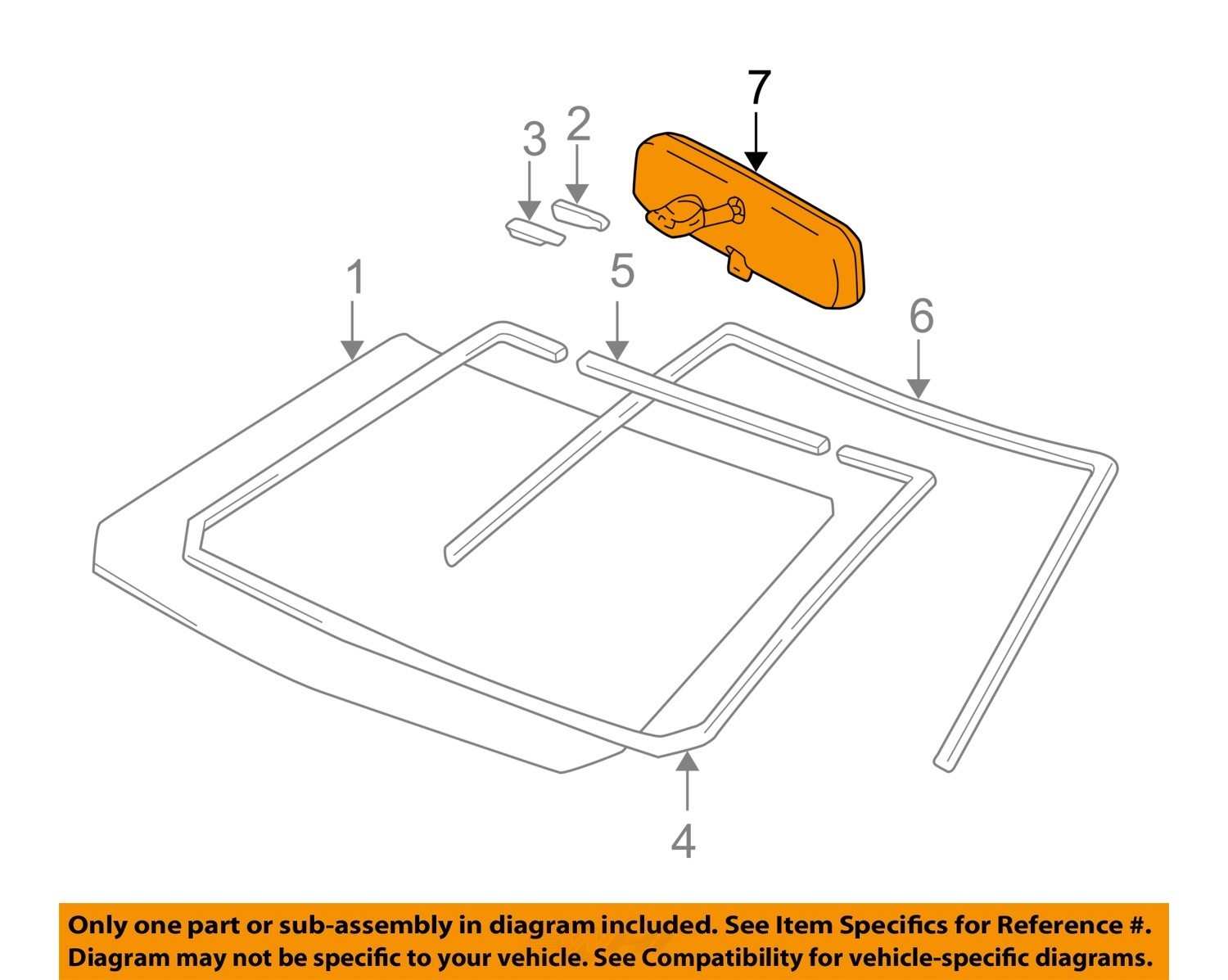 7
3
2
1
5
6
4

Only one part or sub-assembly in diagram included. See Item Specifics for Reference #. Diagram may not be specific to your vehicle. See Compatibility for vehicle-specific diagrams.