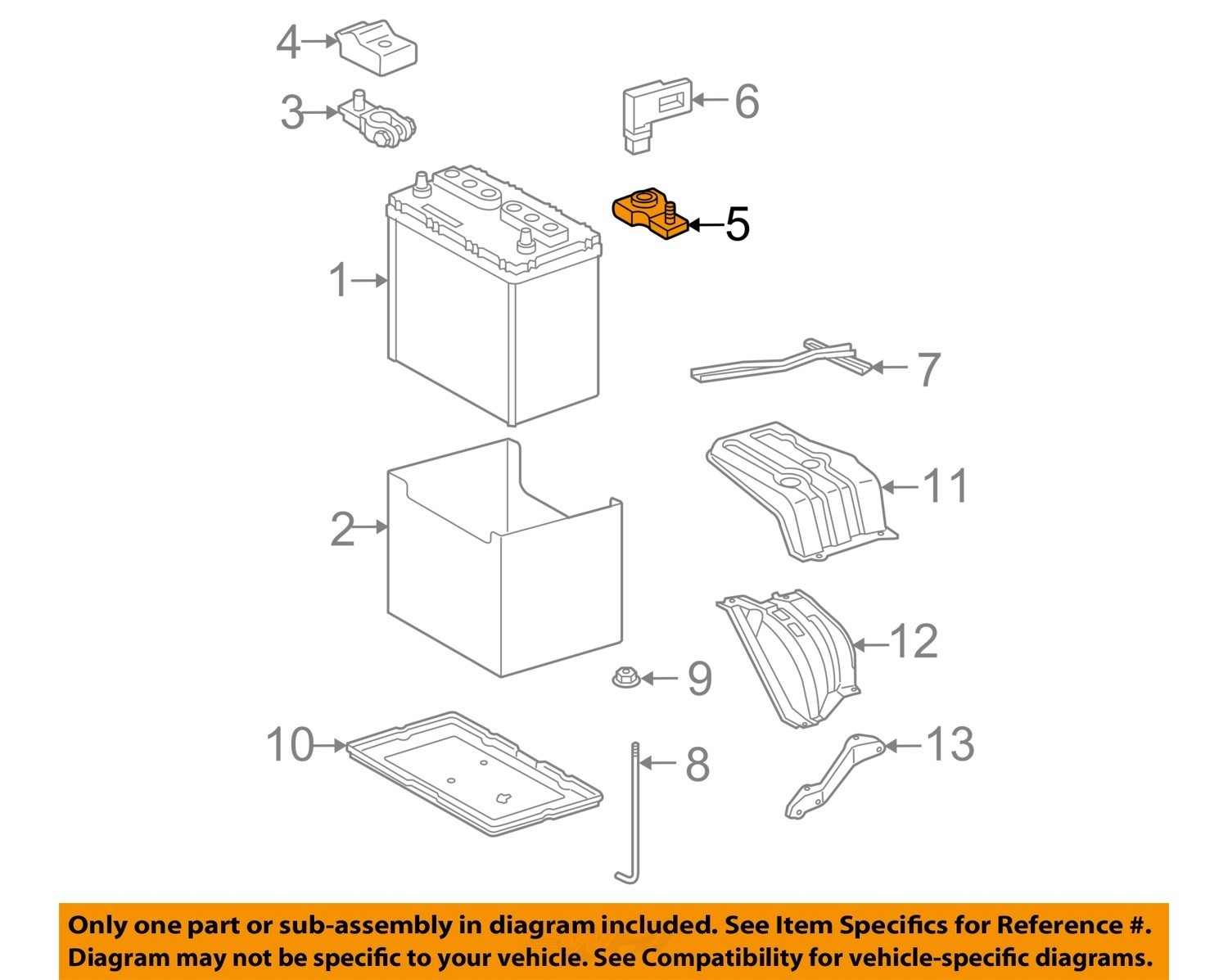 4
3
6
5
1
7
11
2
12
9
10
8
13

Only one part or sub-assembly in diagram included. See Item Specifics for Reference #. Diagram may not be specific to your vehicle. See Compatibility for vehicle-specific diagrams.