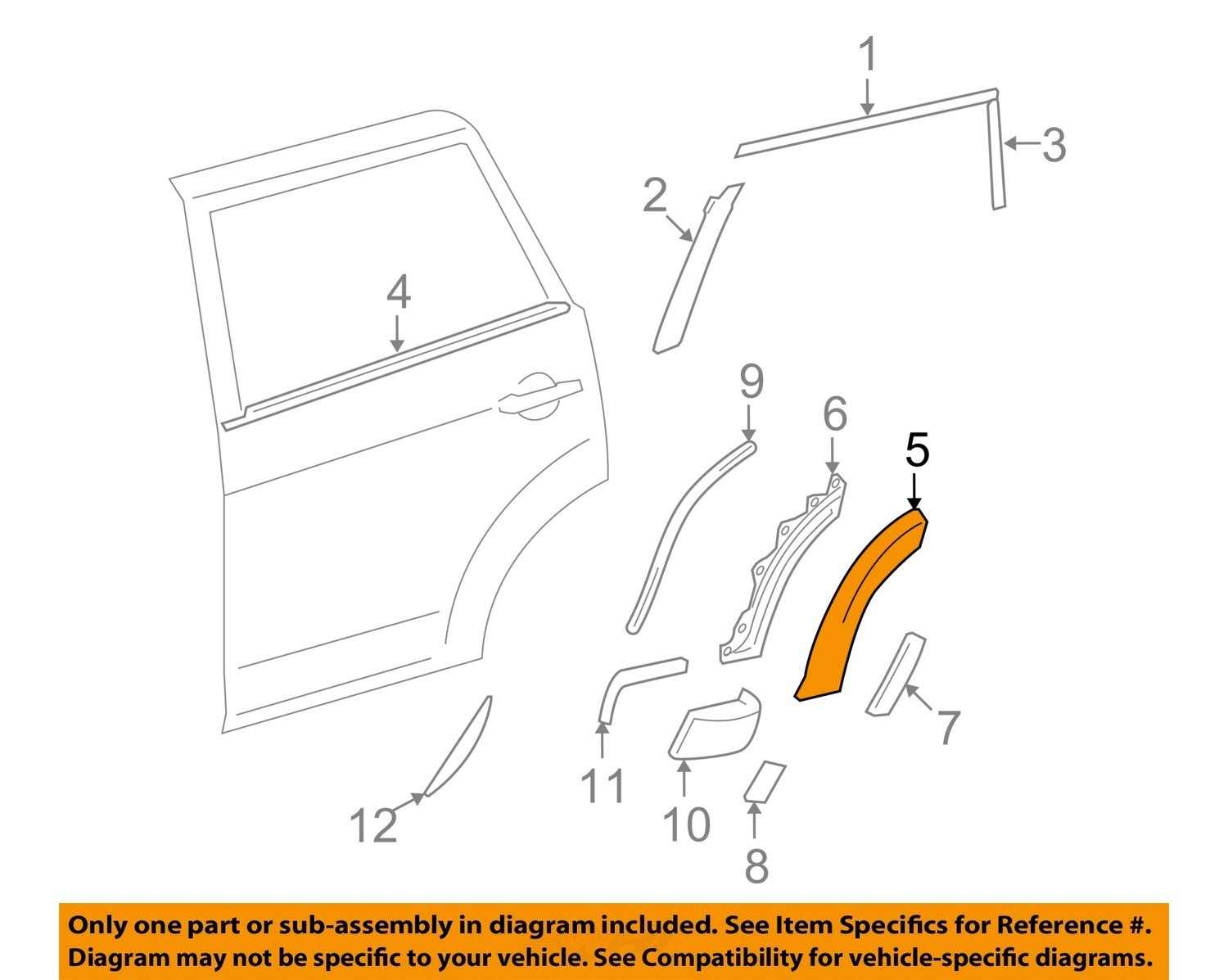 1
3
2
4
9
6
5
7
11
10
8
12

Only one part or sub-assembly in diagram included. See Item Specifics for Reference #. Diagram may not be specific to your vehicle. See Compatibility for vehicle-specific diagrams.