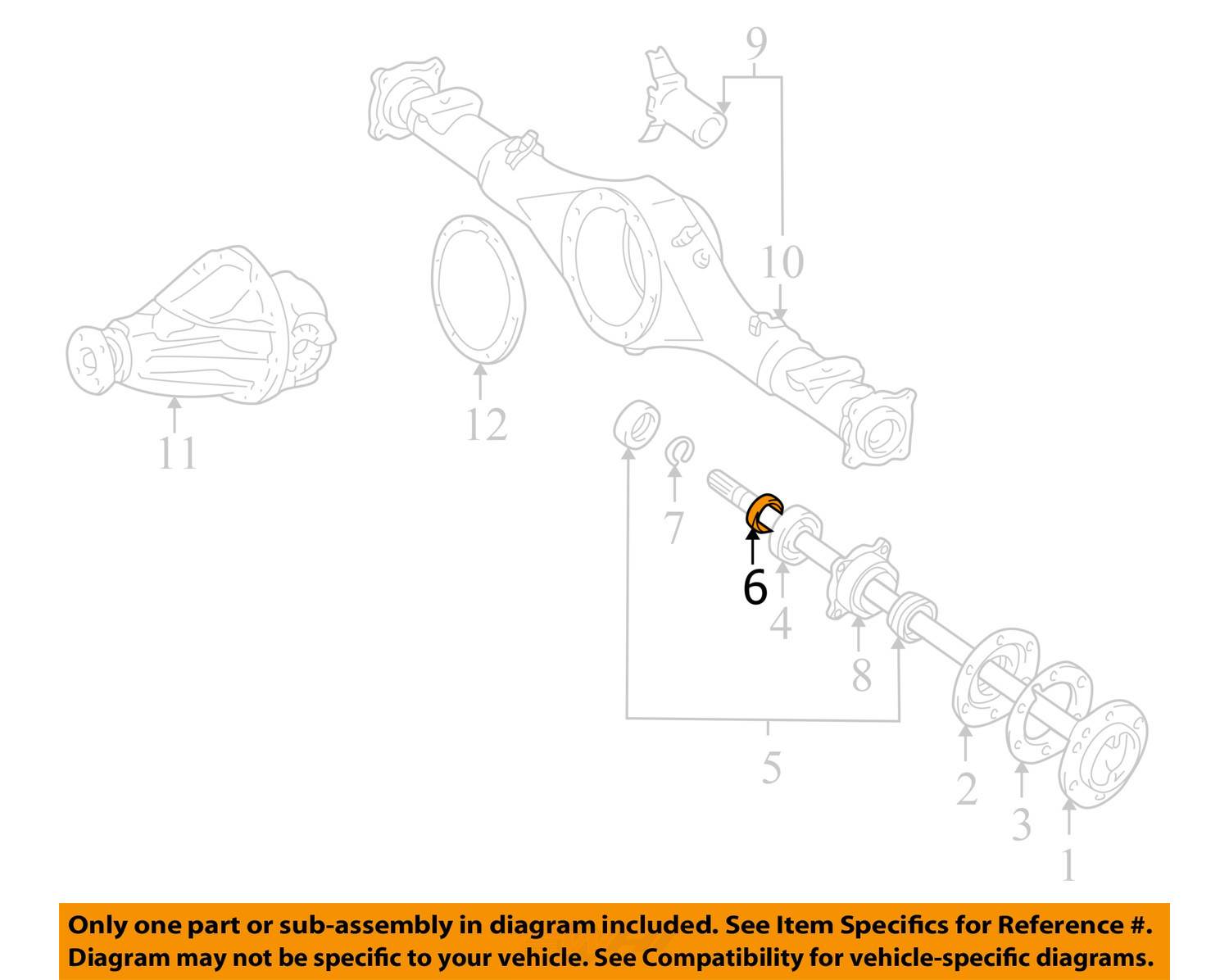 9

10

11

12

7

6

4

8

5

2

3

1

Only one part or sub-assembly in diagram included. See Item Specifics for Reference #. Diagram may not be specific to your vehicle. See Compatibility for vehicle-specific diagrams.