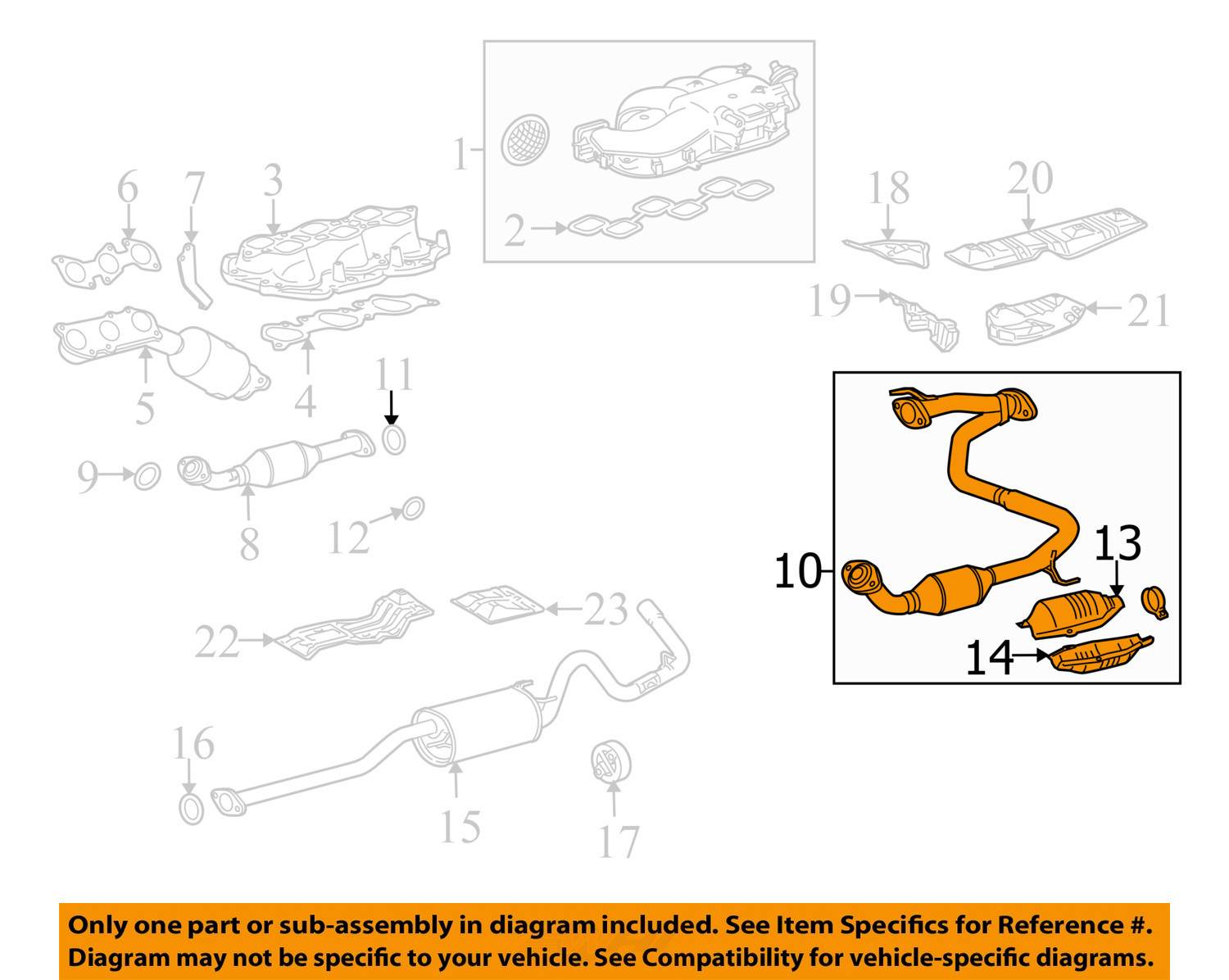 1
2
6
7
3
18
20
19
21
5
4
11
9
8
12
10
13
14
22
23
16
15
17

Only one part or sub-assembly in diagram included. See Item Specifics for Reference #. Diagram may not be specific to your vehicle. See Compatibility for vehicle-specific diagrams.