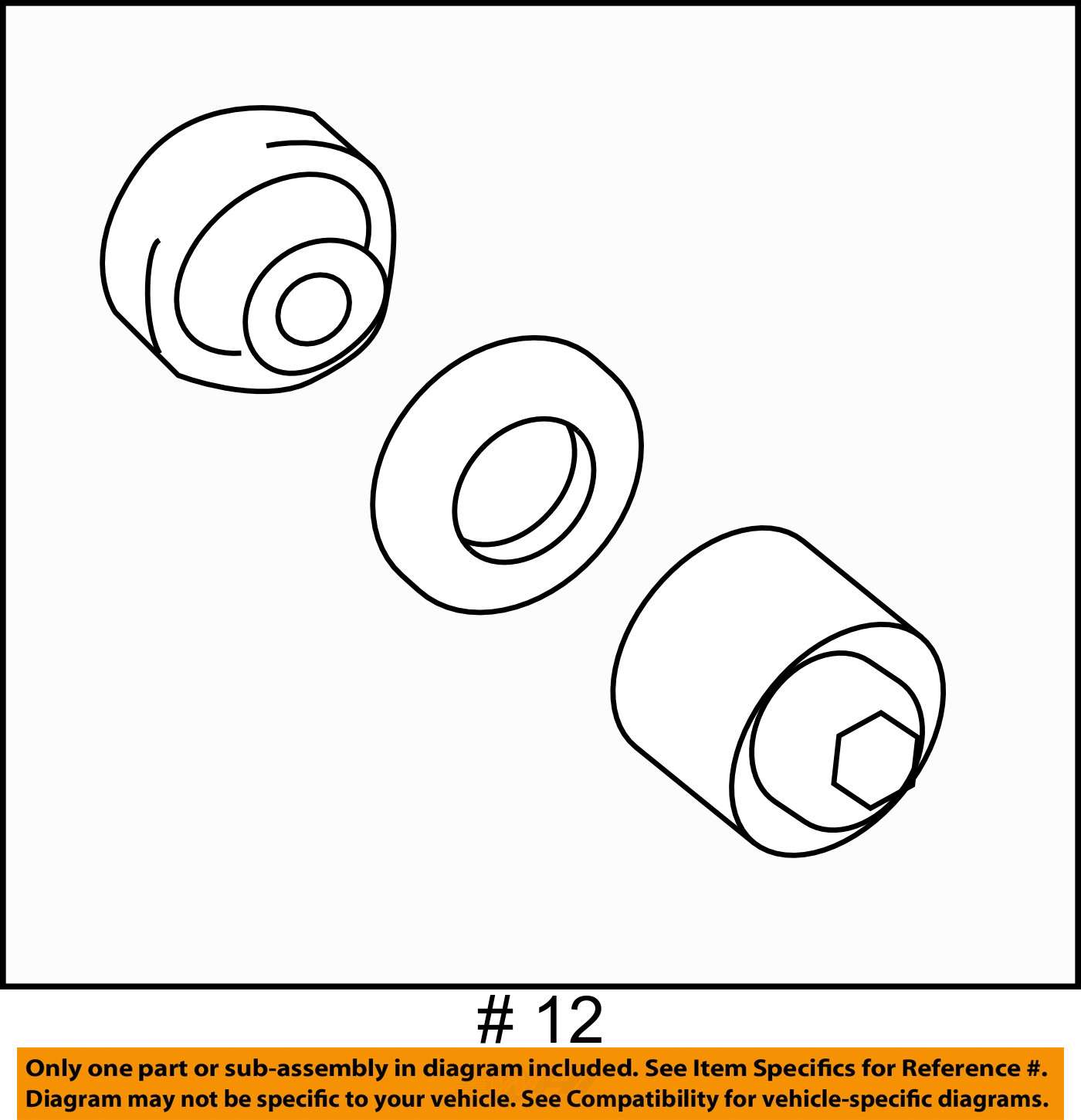 # 12

Only one part or sub-assembly in diagram included. See Item Specifics for Reference #.
Diagram may not be specific to your vehicle. See Compatibility for vehicle-specific diagrams.