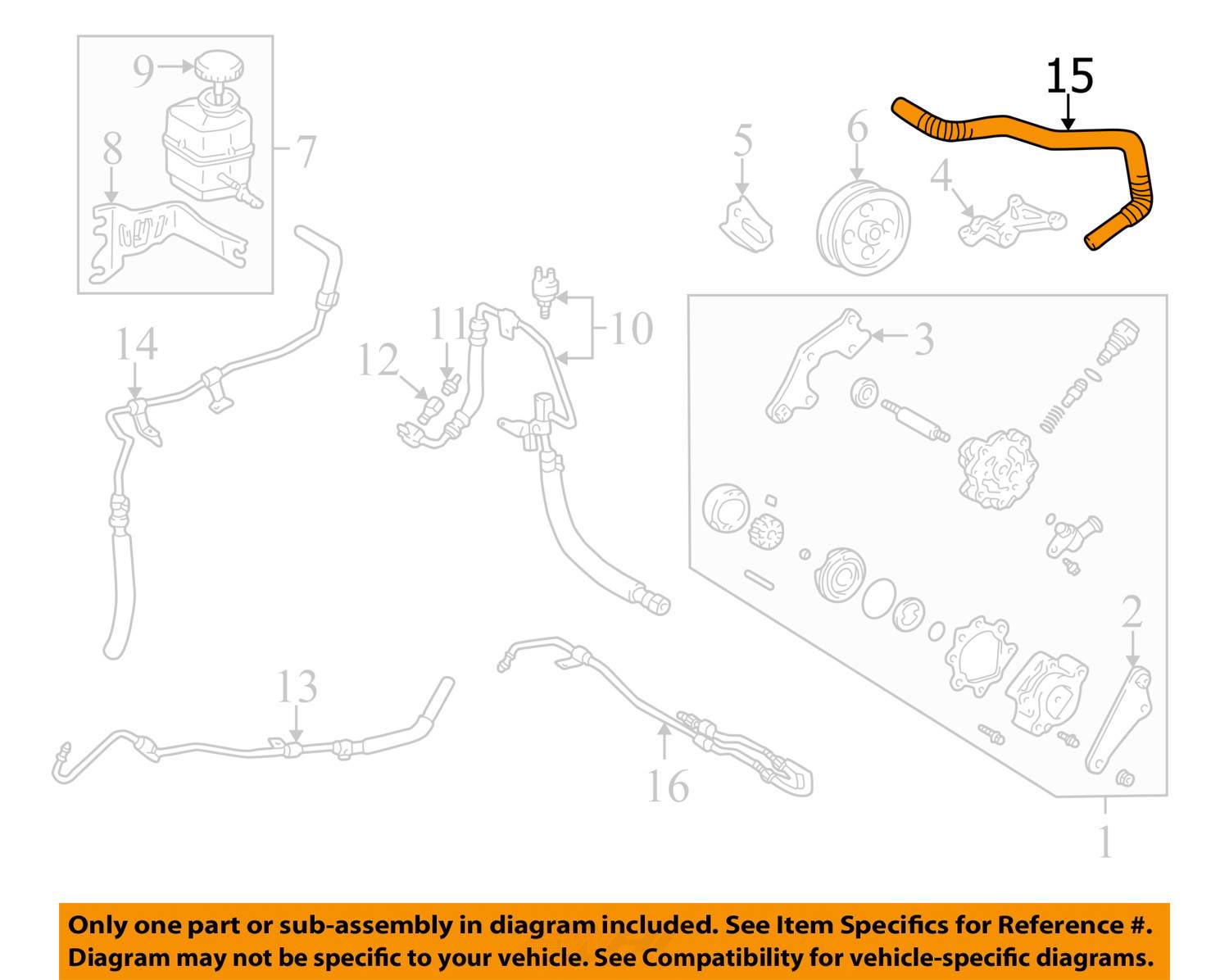 9
8
7
15
5
6
4
14
11
12
10
3
2
13
16
1

Only one part or sub-assembly in diagram included. See Item Specifics for Reference #. Diagram may not be specific to your vehicle. See Compatibility for vehicle-specific diagrams.