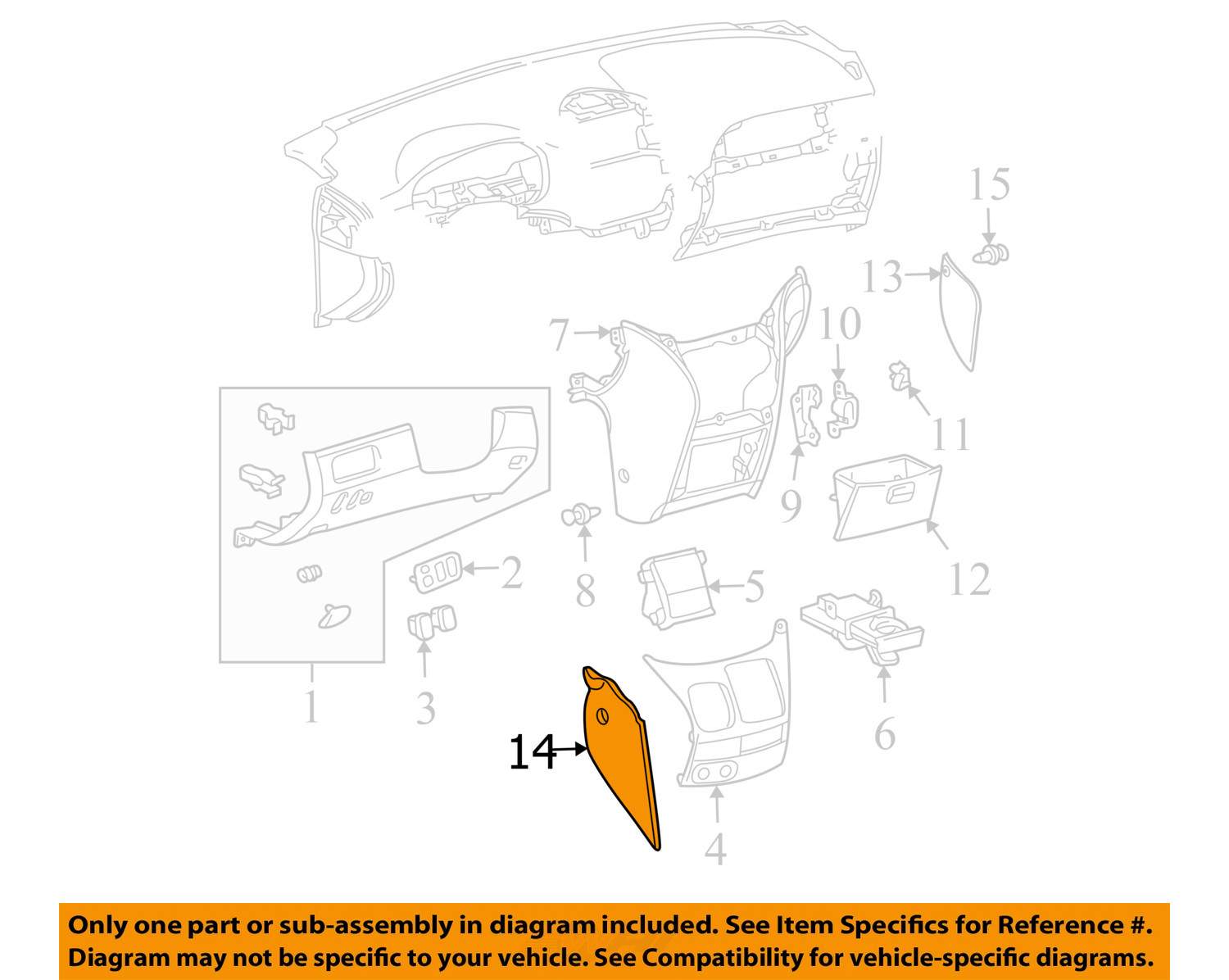 15
13
7
10
11
9
12
2
8
5
1
3
6
14
4

Only one part or sub-assembly in diagram included. See Item Specifics for Reference #.
Diagram may not be specific to your vehicle. See Compatibility for vehicle-specific diagrams.