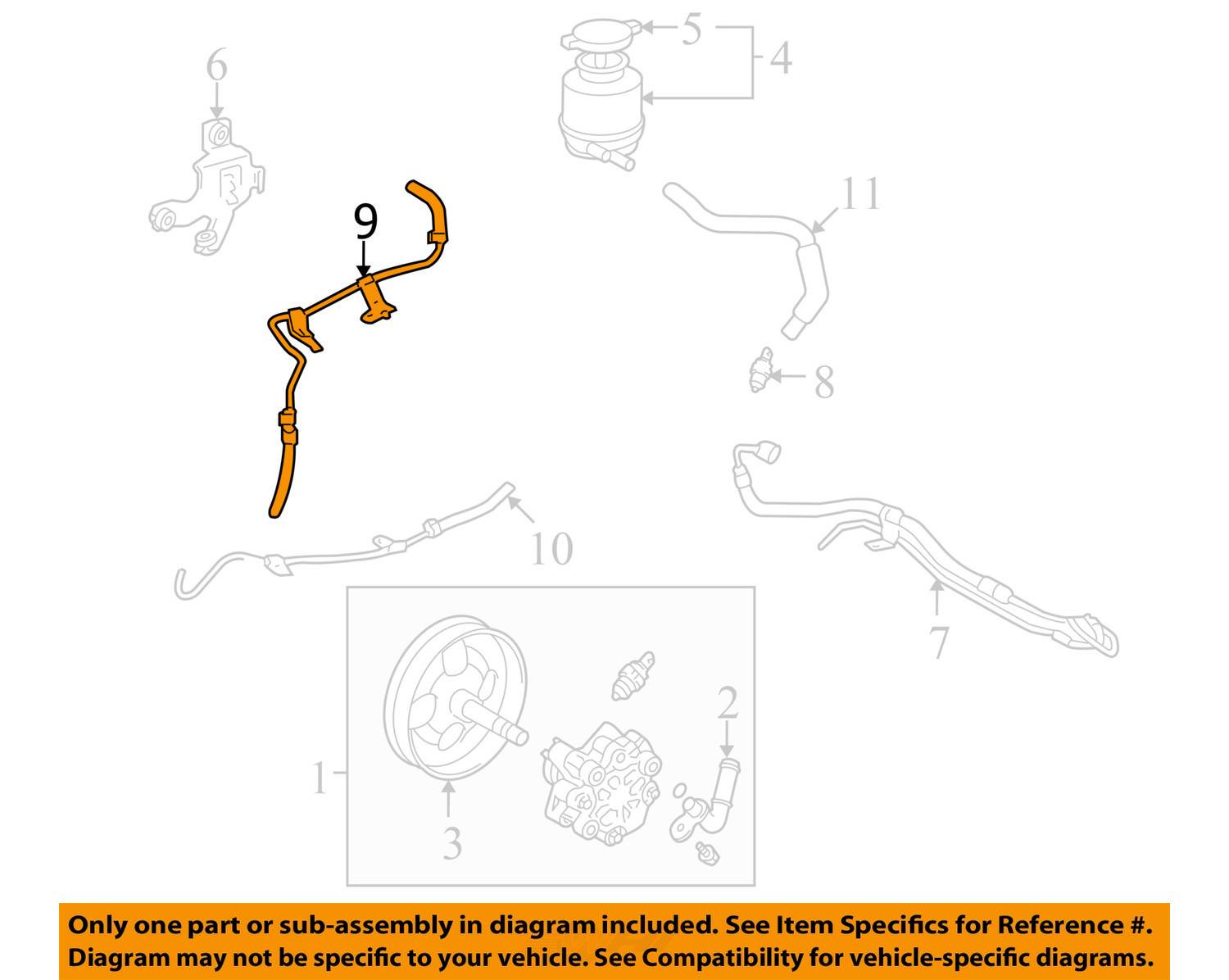 6
5
4
9
11
8
10
7
1
2
3

Only one part or sub-assembly in diagram included. See Item Specifics for Reference #. Diagram may not be specific to your vehicle. See Compatibility for vehicle-specific diagrams.