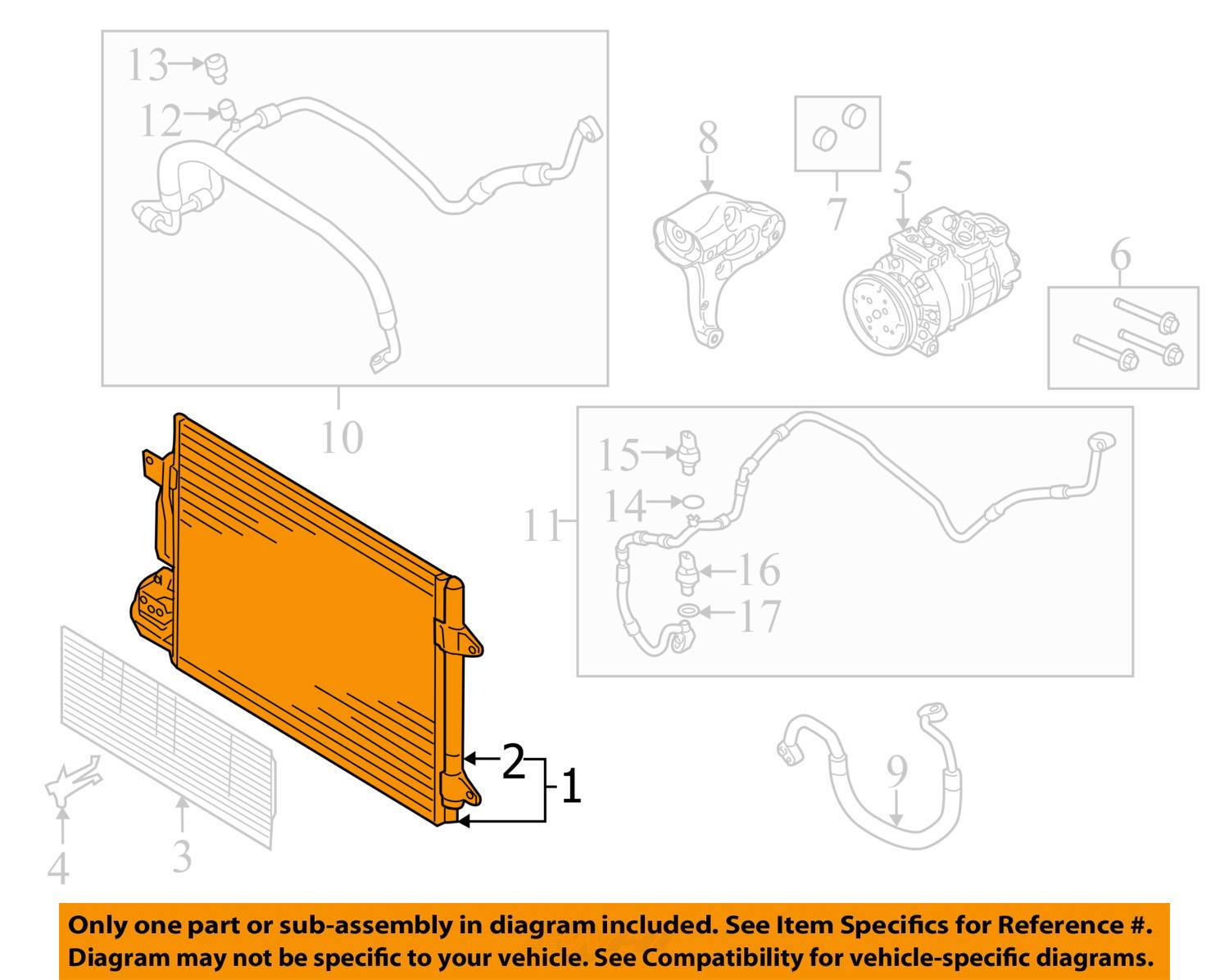 13
12
8
7
5
6
10
15
14
11
16
17
2
1
9
4
3

Only one part or sub-assembly in diagram included. See Item Specifics for Reference #.
Diagram may not be specific to your vehicle. See Compatibility for vehicle-specific diagrams.