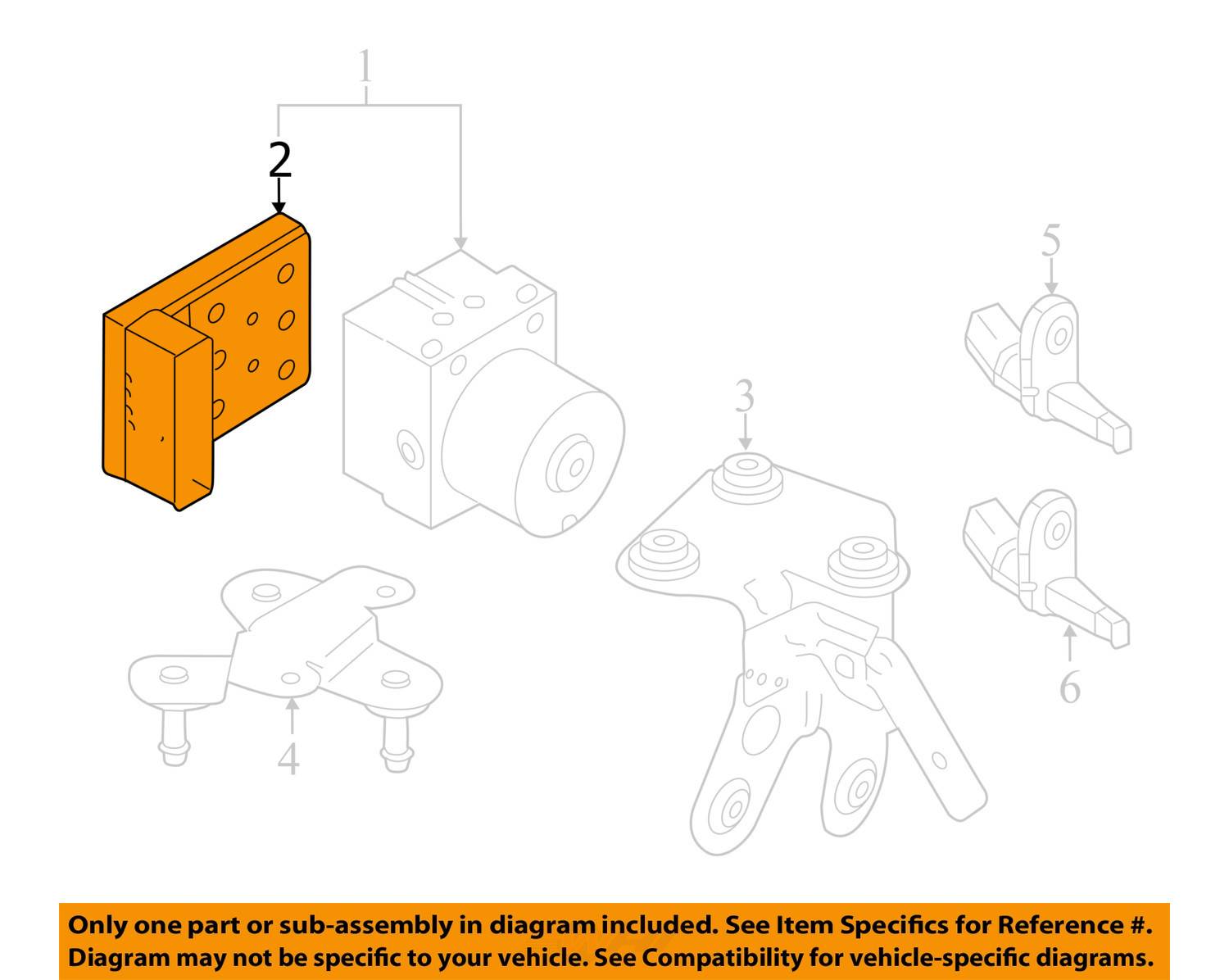 1
2
5
3
4
6

Only one part or sub-assembly in diagram included. See Item Specifics for Reference #. Diagram may not be specific to your vehicle. See Compatibility for vehicle-specific diagrams.