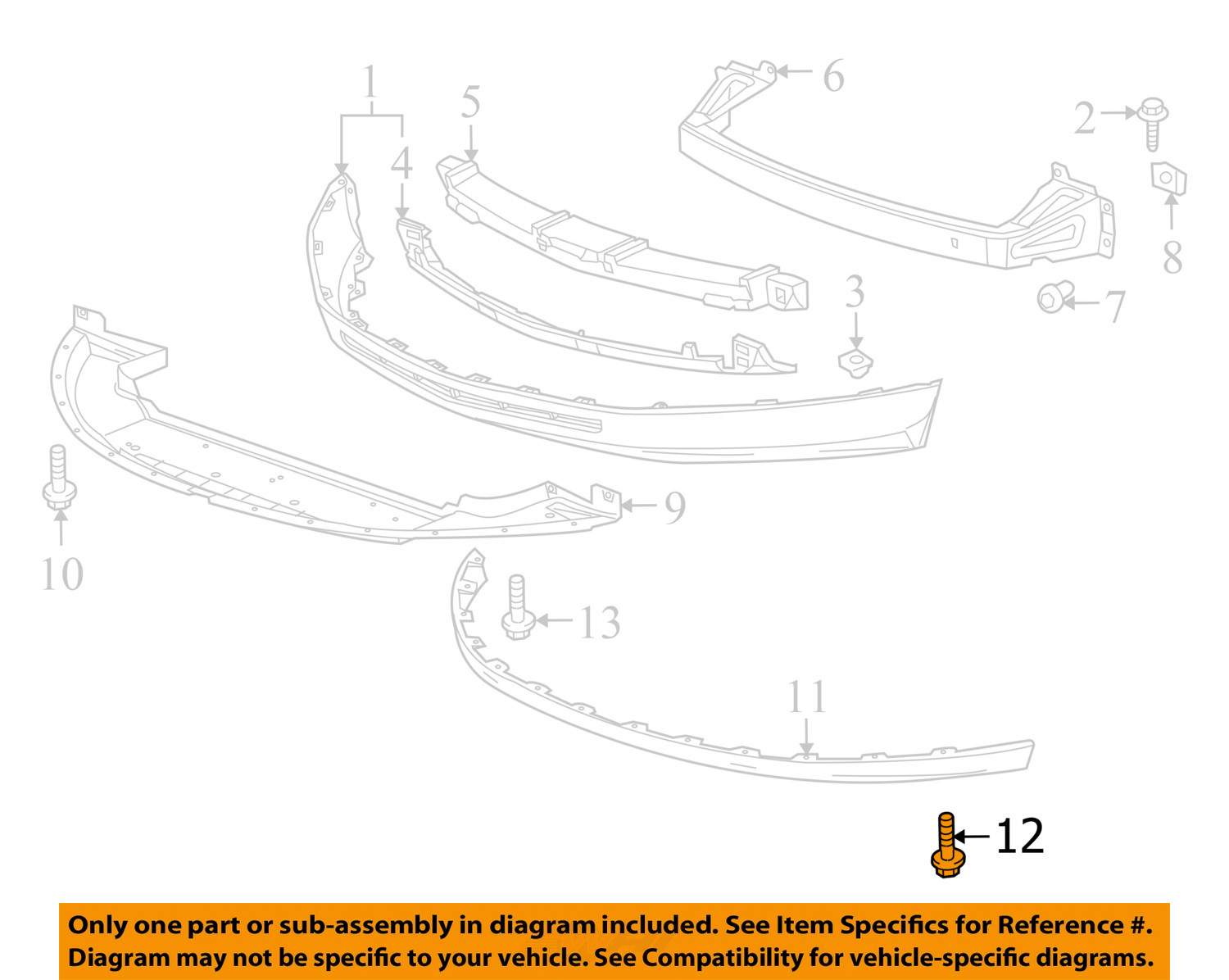 1
5
6
2
4
8
3
7
9
10
13
11
12

Only one part or sub-assembly in diagram included. See Item Specifics for Reference #.
Diagram may not be specific to your vehicle. See Compatibility for vehicle-specific diagrams.