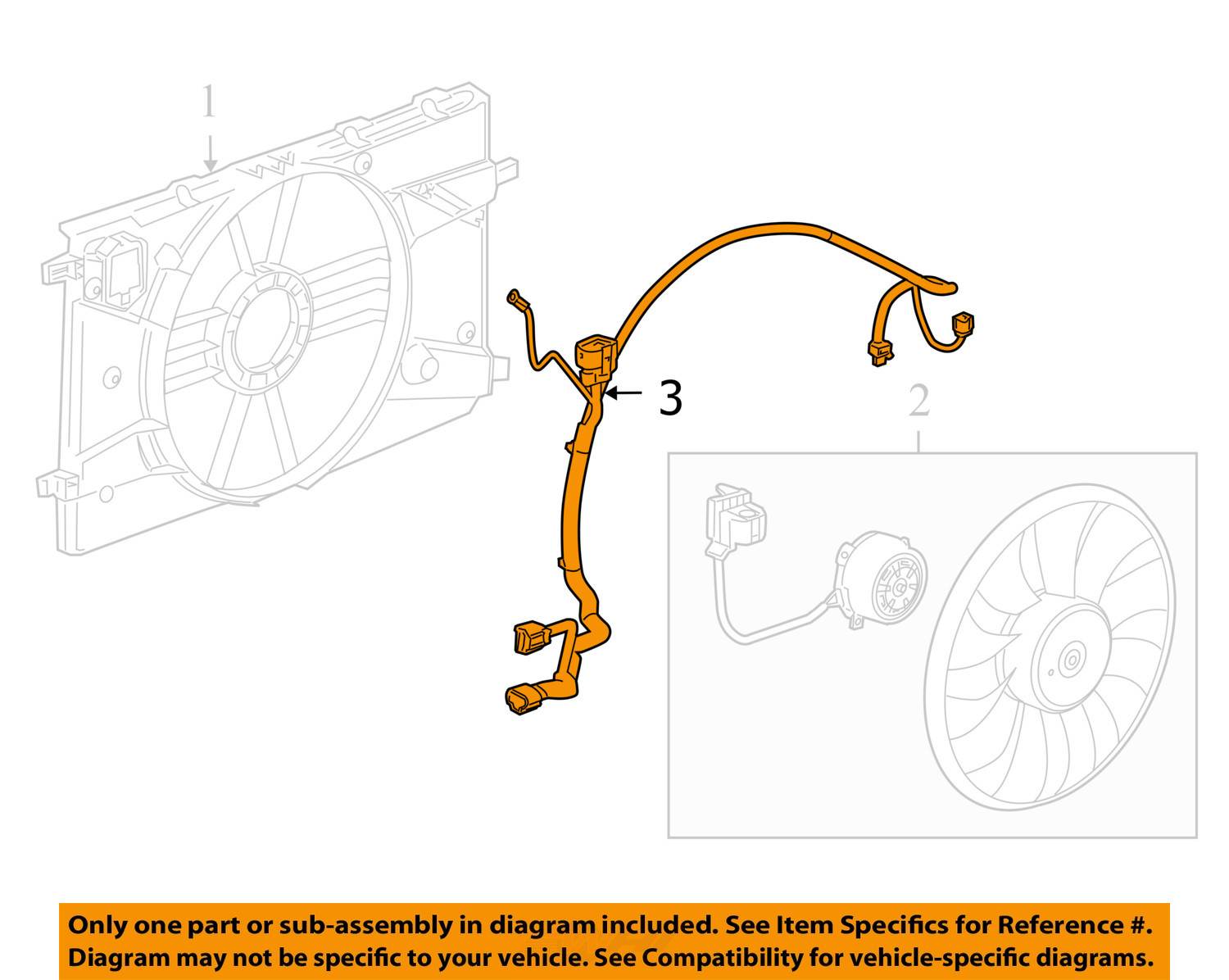 1

3

2

Only one part or sub-assembly in diagram included. See Item Specifics for Reference #.
Diagram may not be specific to your vehicle. See Compatibility for vehicle-specific diagrams.