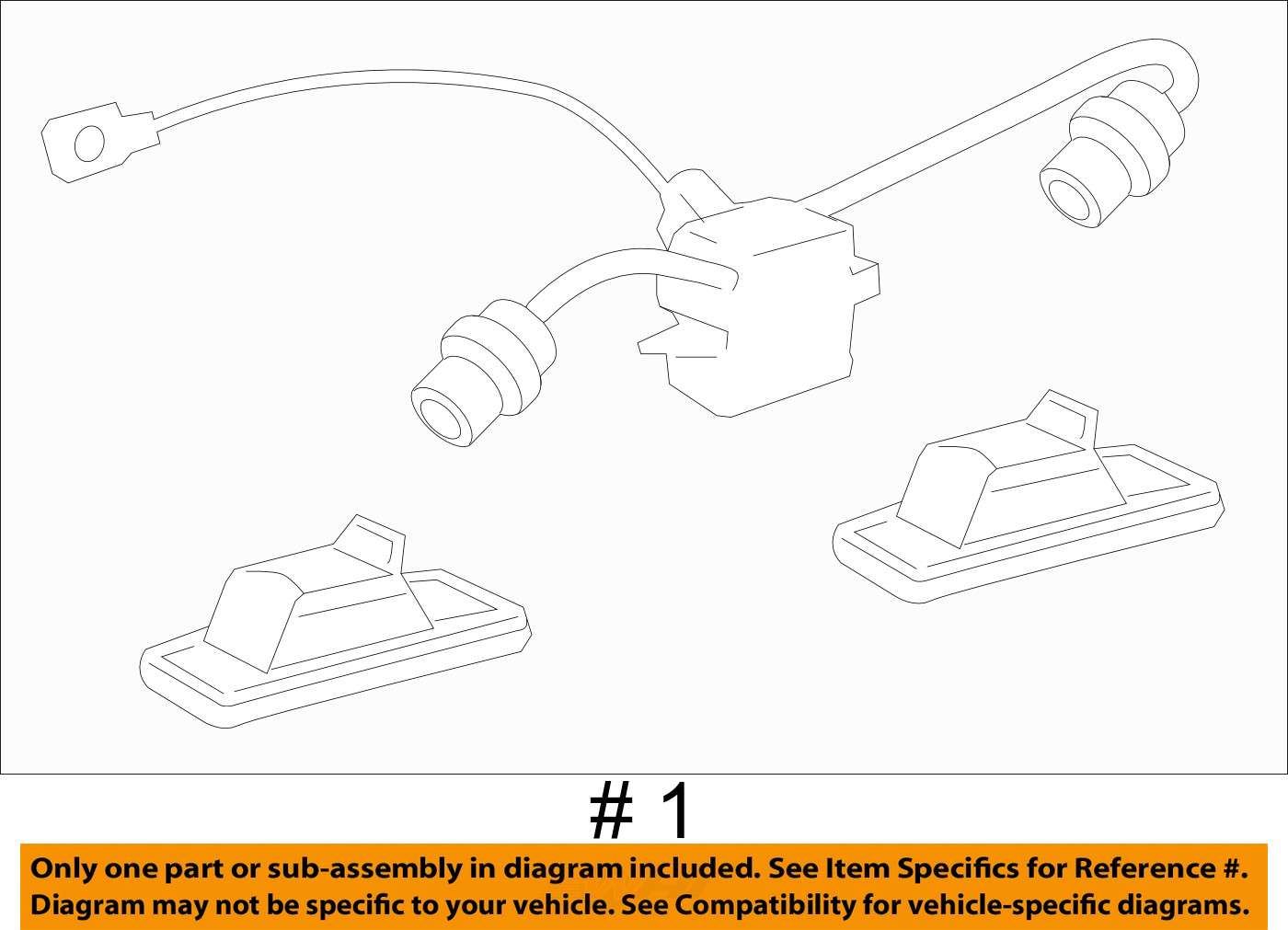 # 1

Only one part or sub-assembly in diagram included. See Item Specifics for Reference #.
Diagram may not be specific to your vehicle. See Compatibility for vehicle-specific diagrams.