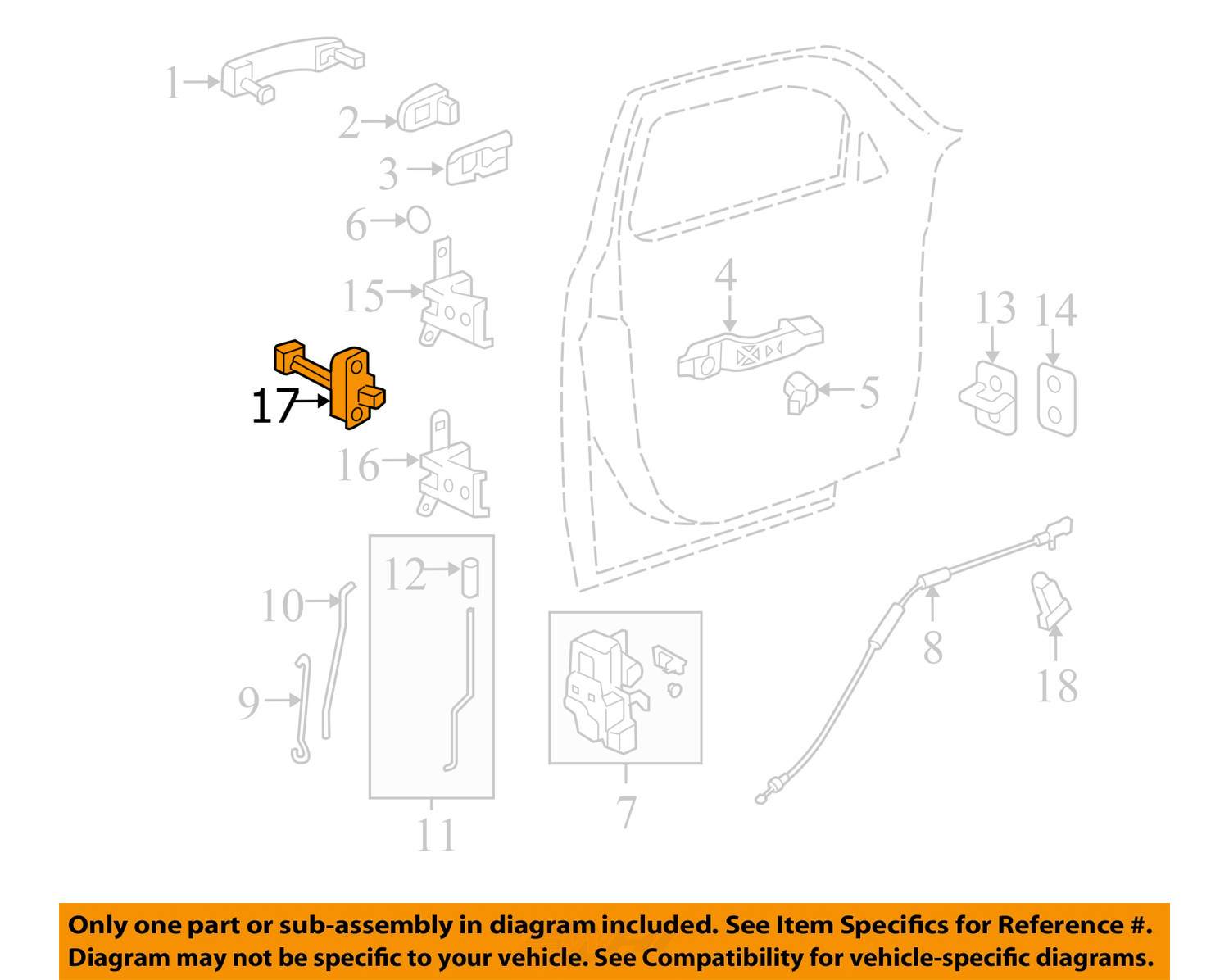 1
2
3
6
15
17
16
4
5
13
14
12
10
9
11
7
8
18

Only one part or sub-assembly in diagram included. See Item Specifics for Reference #. Diagram may not be specific to your vehicle. See Compatibility for vehicle-specific diagrams.