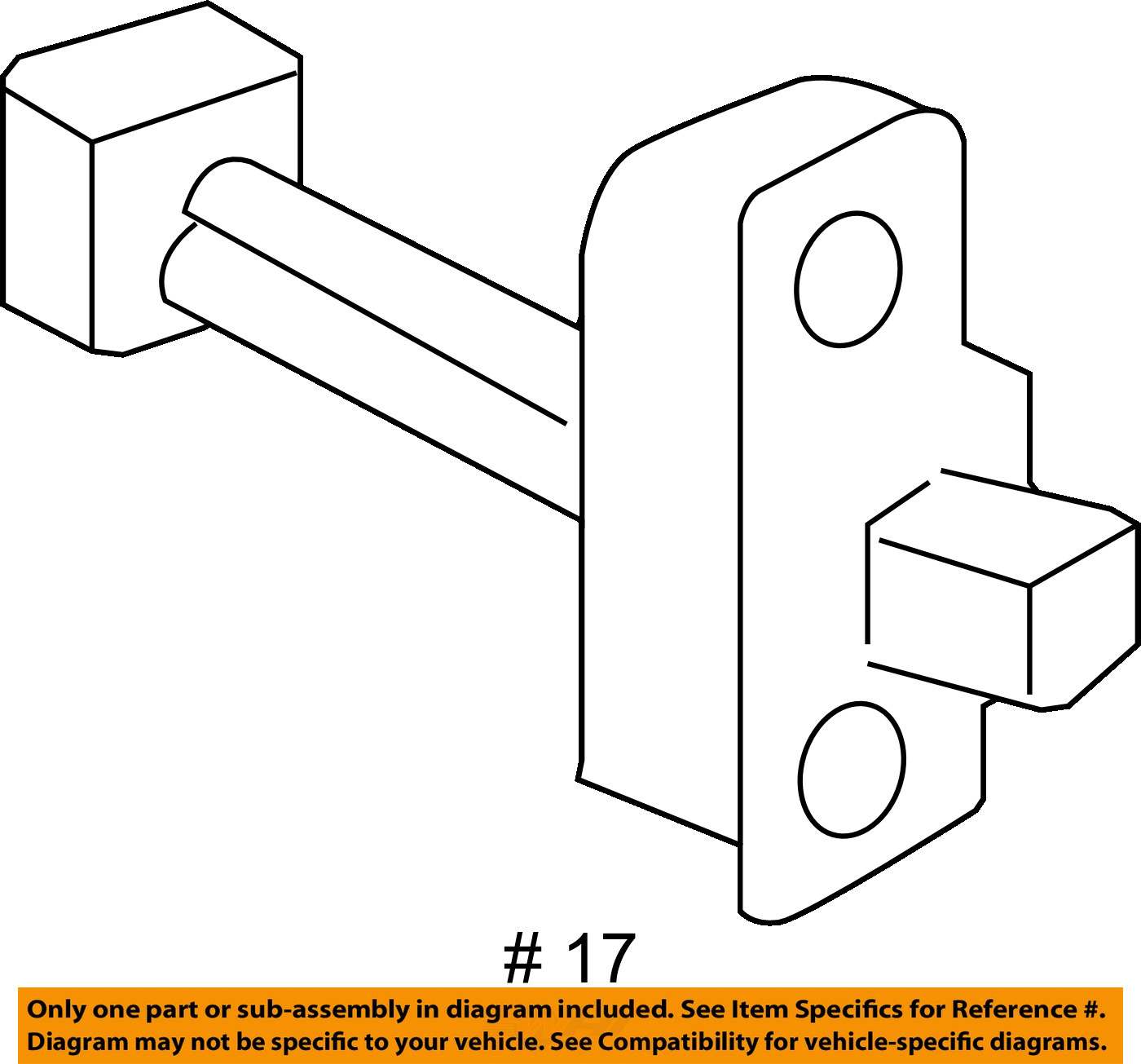 # 17

Only one part or sub-assembly in diagram included. See Item Specifics for Reference #. Diagram may not be specific to your vehicle. See Compatibility for vehicle-specific diagrams.