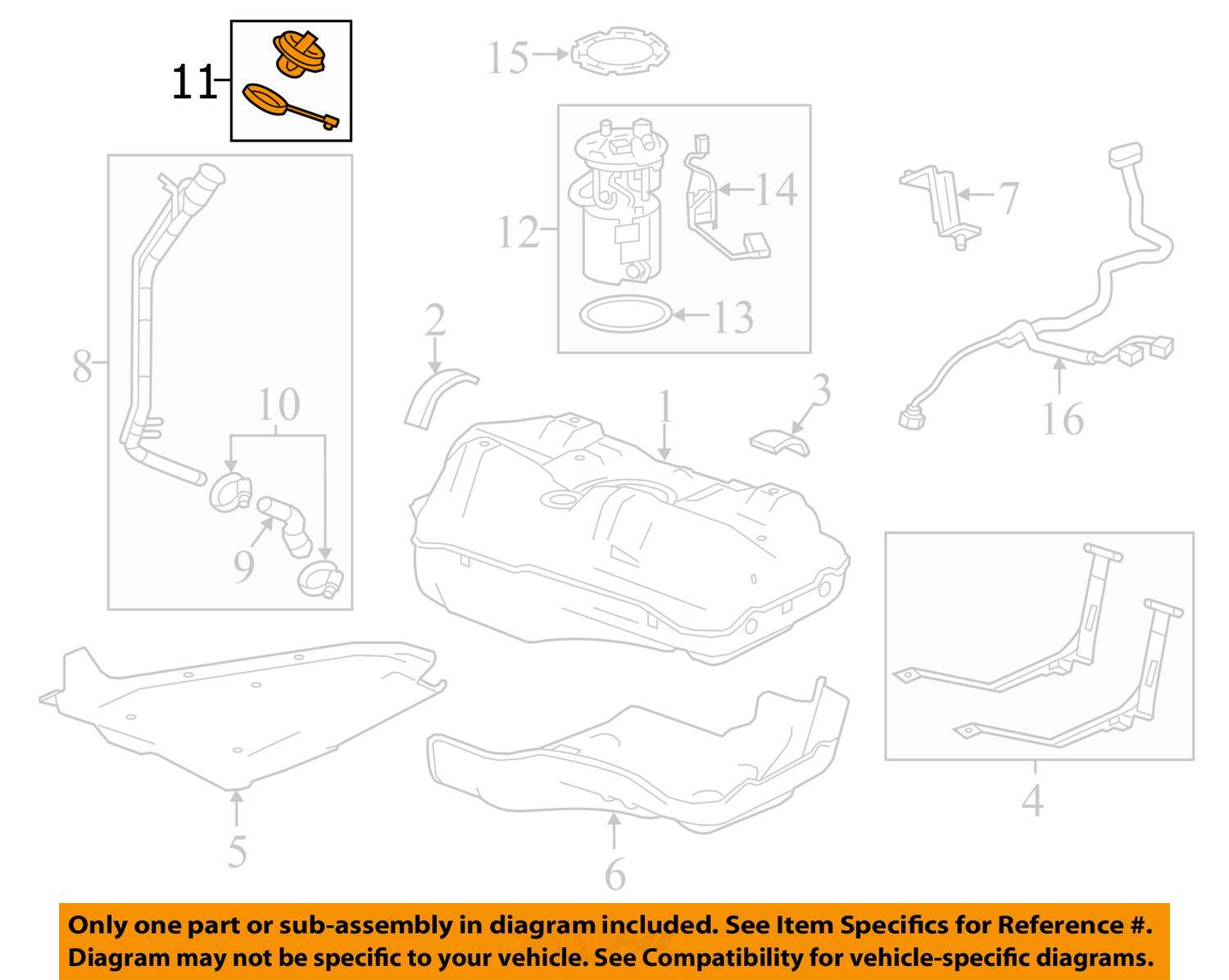 11
15
12
14
13
7
16
8
10
9
2
1
3
4
5
6

Only one part or sub-assembly in diagram included. See Item Specifics for Reference #.
Diagram may not be specific to your vehicle. See Compatibility for vehicle-specific diagrams.