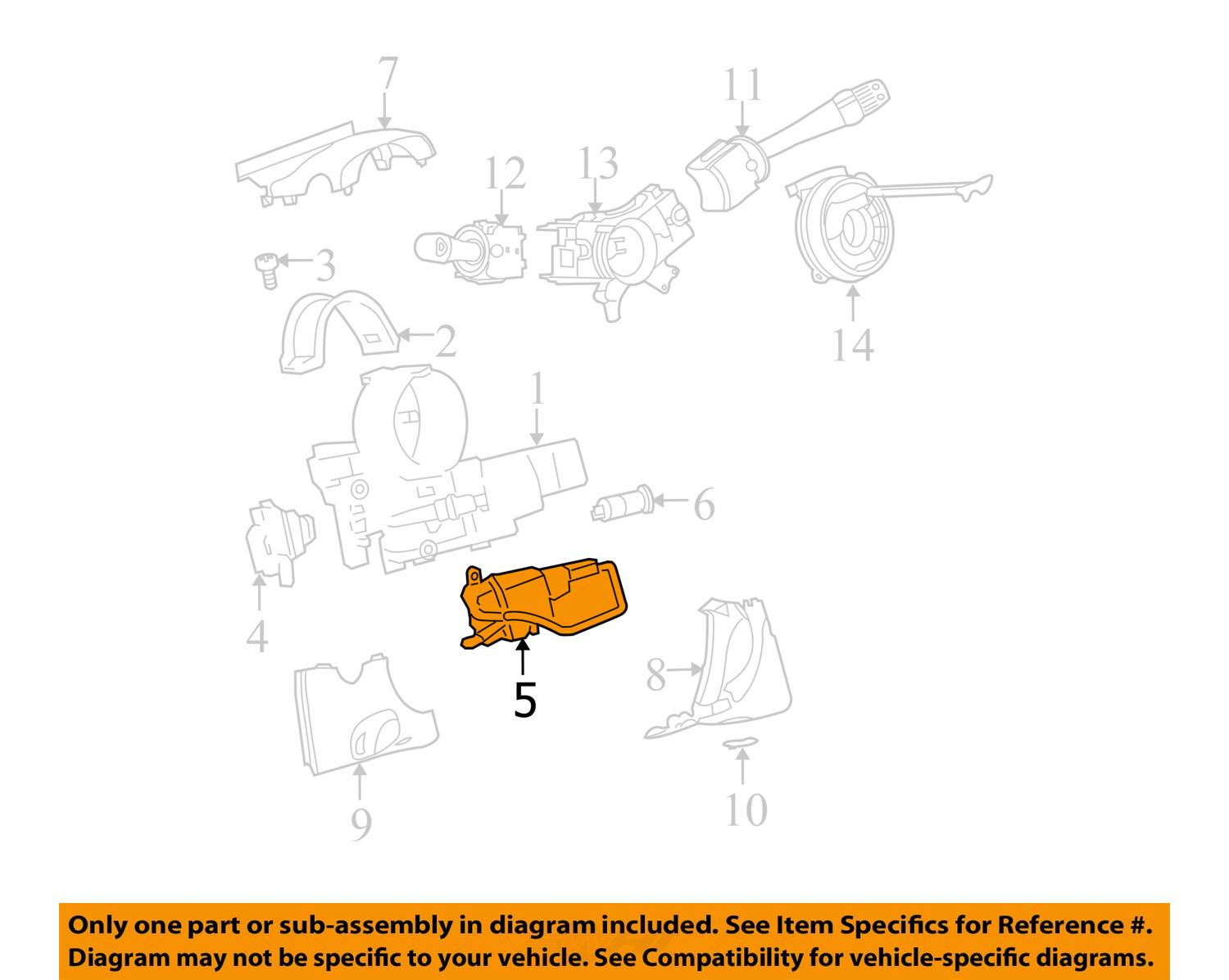 7
11
12
13
3
2
14
1
6
4
5
8
9
10

Only one part or sub-assembly in diagram included. See Item Specifics for Reference #.
Diagram may not be specific to your vehicle. See Compatibility for vehicle-specific diagrams.