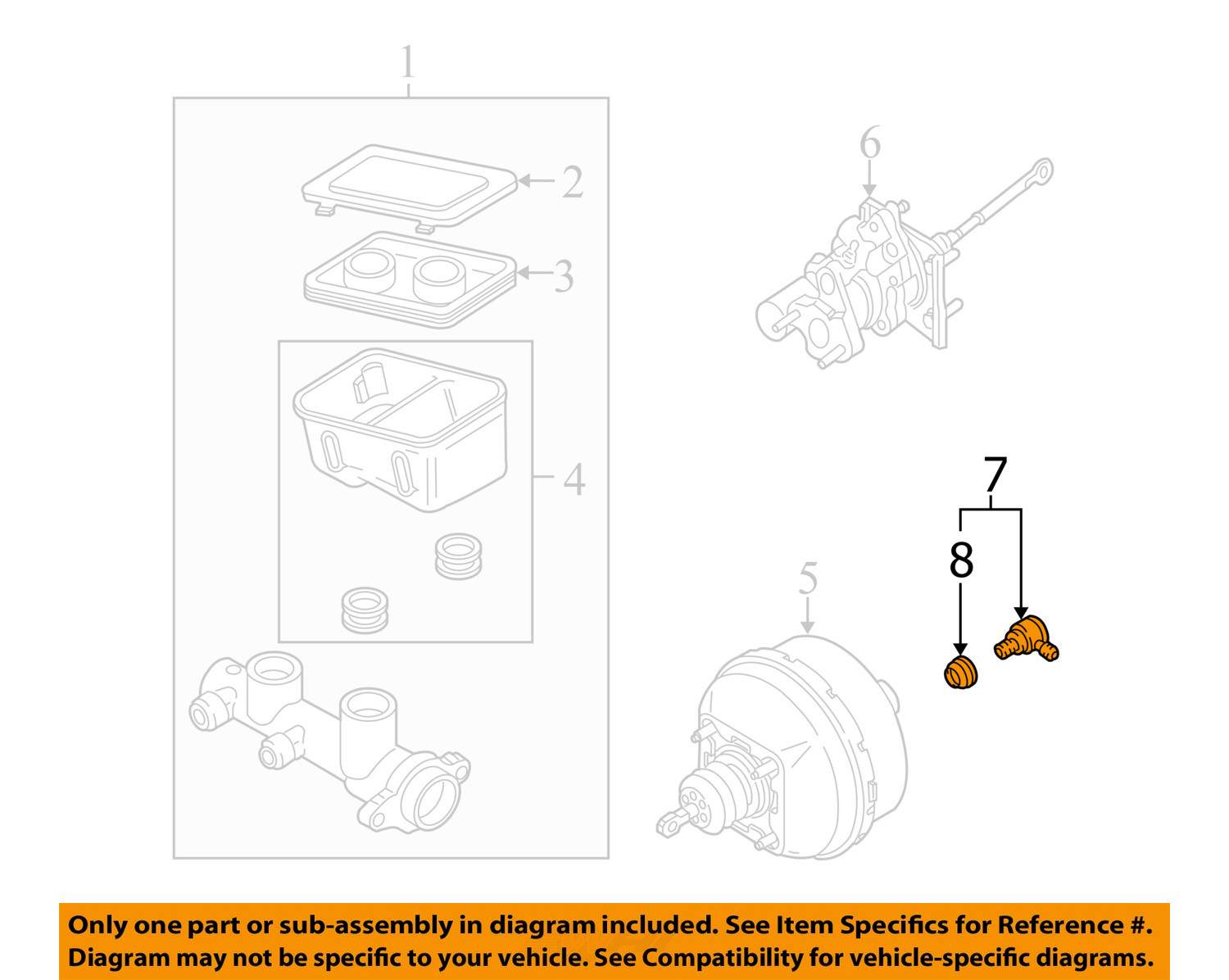 1
2
3
4
6
7
8
5

Only one part or sub-assembly in diagram included. See Item Specifics for Reference #. Diagram may not be specific to your vehicle. See Compatibility for vehicle-specific diagrams.